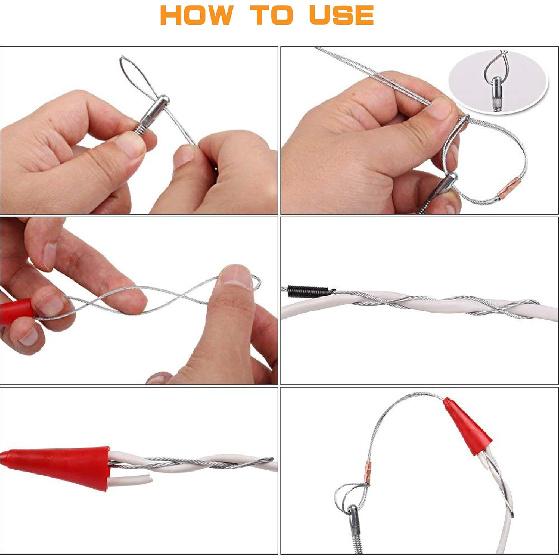 HOW TO USE