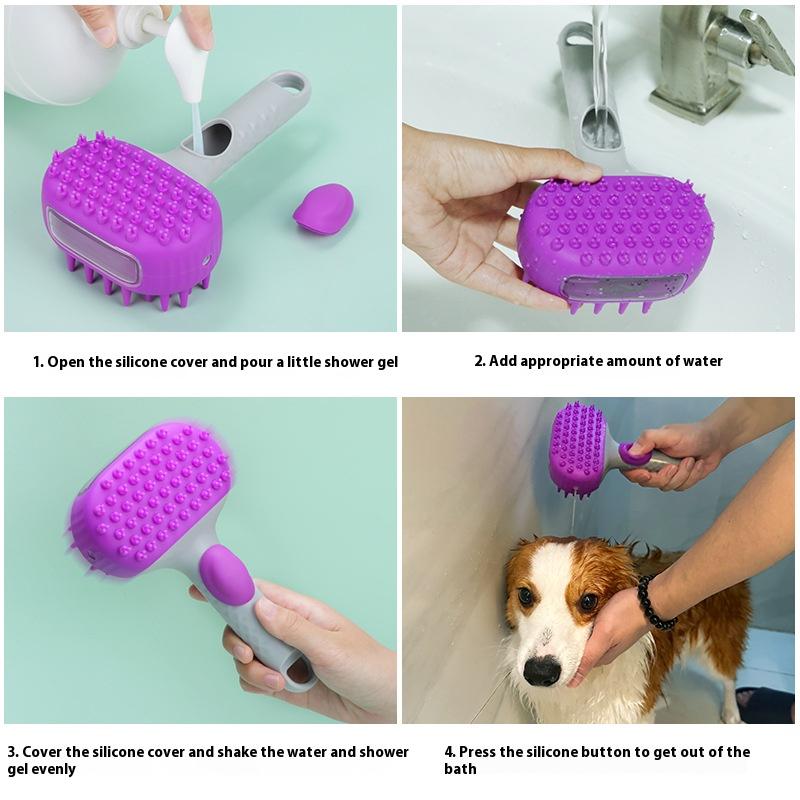 1. Open the silicone cover and pour a little shower gel

2. Add appropriate amount of water

3. Cover the silicone cover and shake the water and shower gel evenly

4. Press the silicone button to get out of the bath