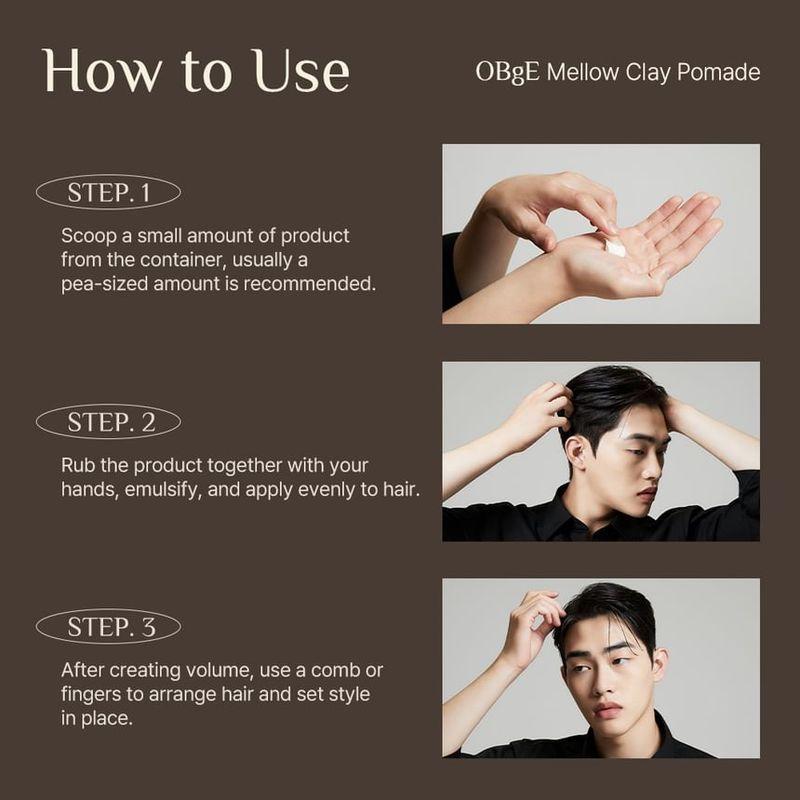 How to Use

OBgE Mellow Clay Pomade

STEP. 1

Scoop a small amount of product from the container, usually a pea-sized amount is recommended.

STEP. 2

Rub the product together with your hands, emulsify, and apply evenly to hair.

STEP. 3

After creating volume, use a comb or fingers to arrange hair and set style in place.