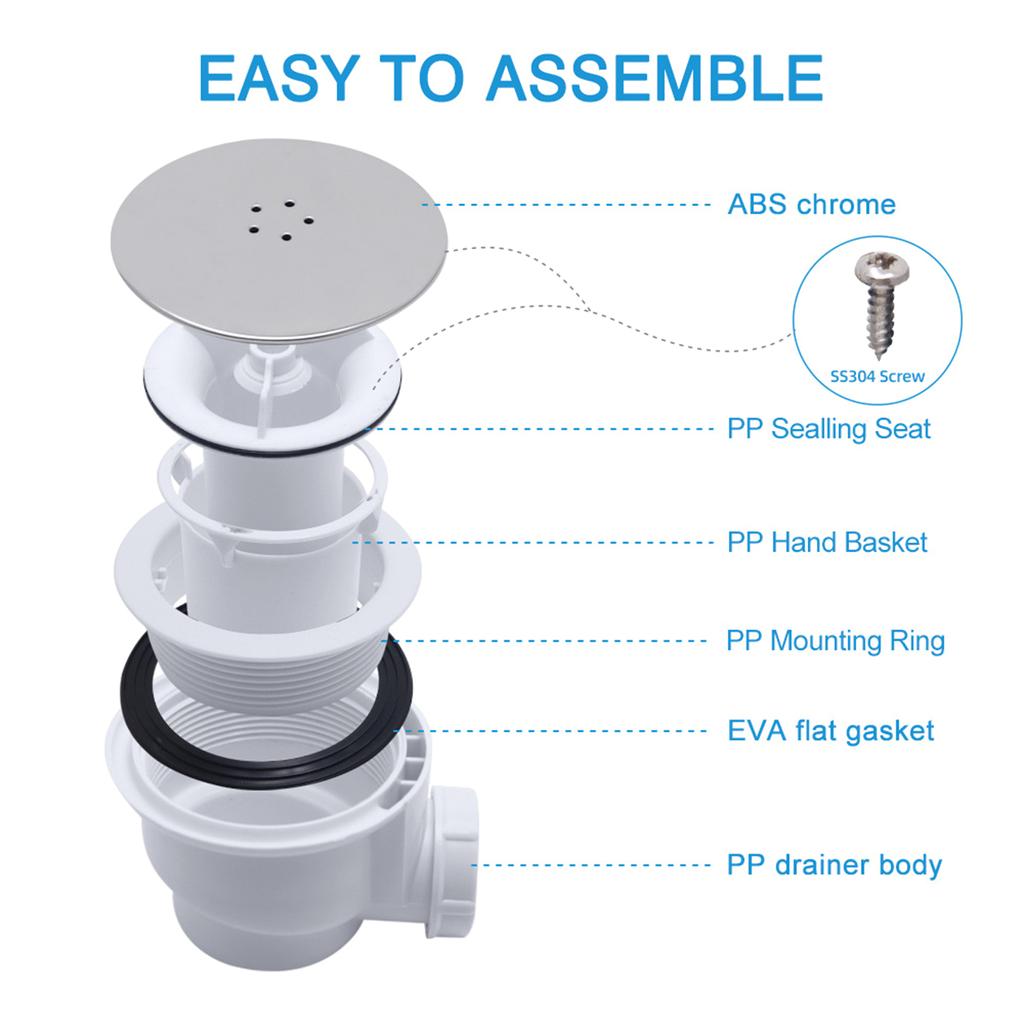 EASY TO ASSEMBLE

ABS chrome

SS304 Screw

PP Sealling Seat

PP Hand Basket

PP Mounting Ring

EVA flat gasket

PP drainer body