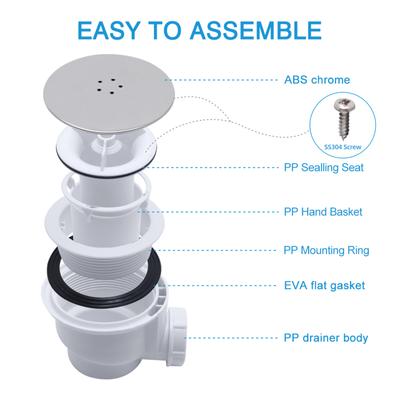 EASY TO ASSEMBLE

ABS chrome

SS304 Screw

PP Sealling Seat

PP Hand Basket

PP Mounting Ring

EVA flat gasket

PP drainer body