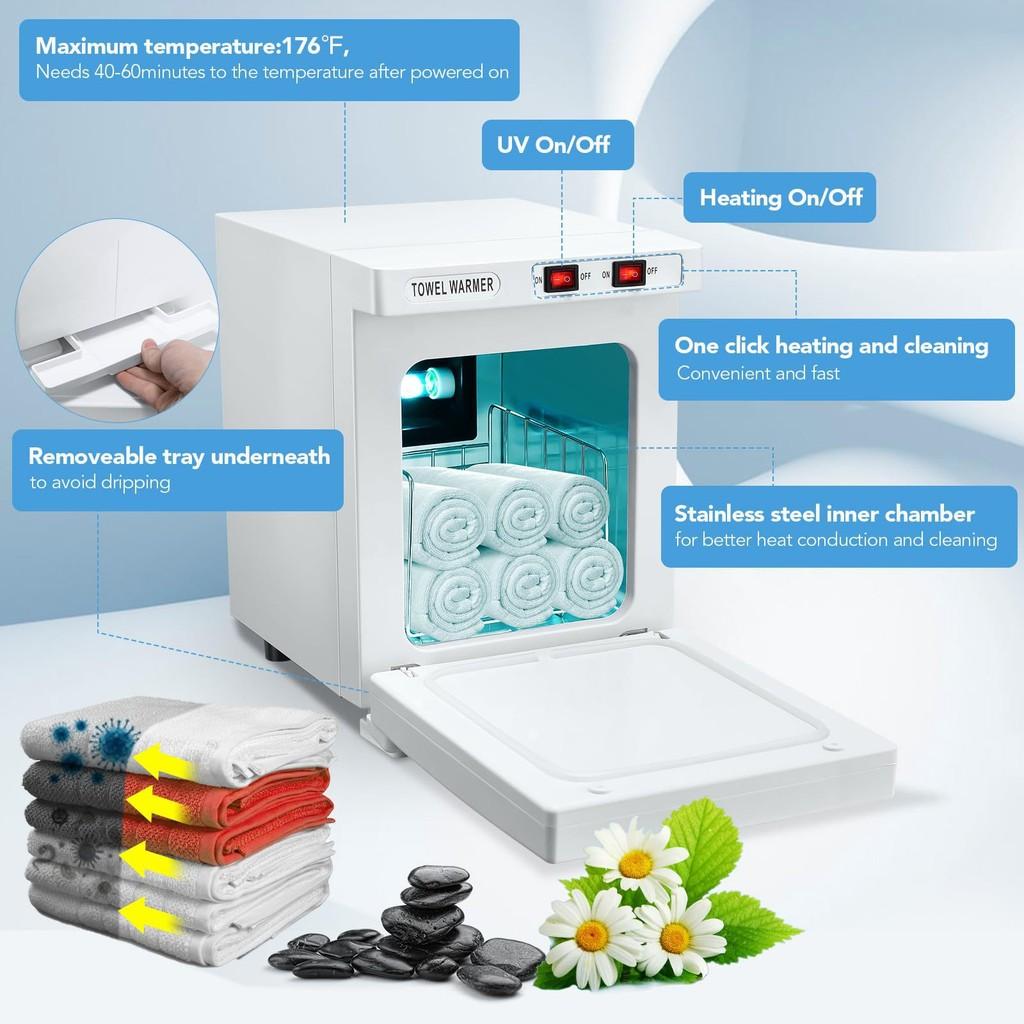 Maximum temperature:176°F,
Needs 40-60minutes to the temperature after powered on

UV On/Off

Heating On/Off

TOWEL WARMER

ON OFF ON OFF

One click heating and cleaning
Convenient and fast

Removeable tray underneath
to avoid dripping

Stainless steel inner chamber
for better heat conduction and cleaning