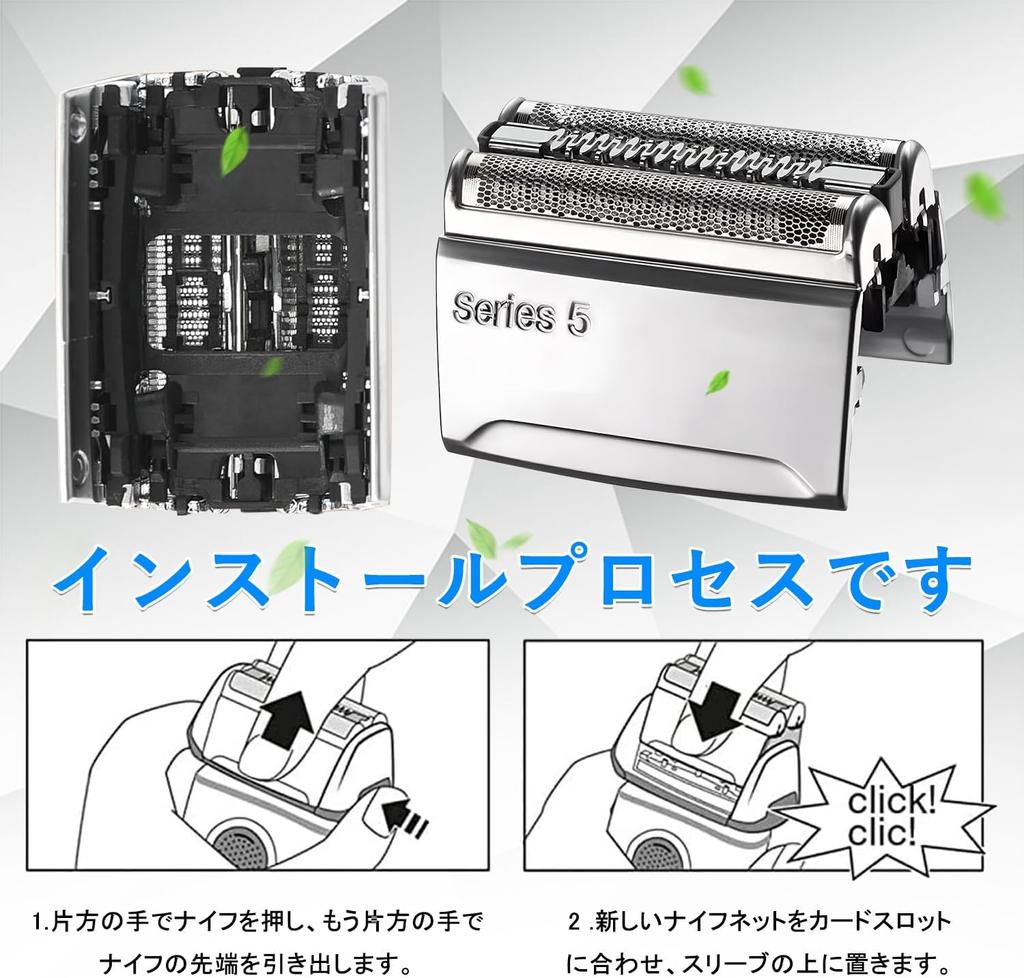 Series 5

インストールプロセスです

click!
clic!

1.片方の手でナイフを押し、もう片方の手でナイフの先端を引き出します。

2 .新しいナイフネットをカードスロットに合わせ、スリーブの上に置きます。