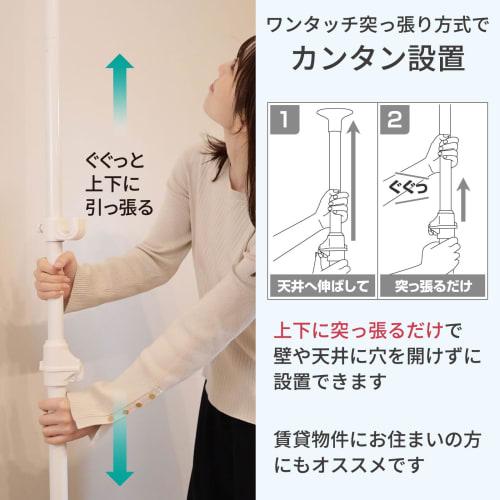 ぐぐっと
上下に
引っ張る

ワンタッチ突っ張り方式で
カンタン設置

1
天井へ伸ばして

2
ぐぐっ
突っ張るだけ

上下に突っ張るだけで
壁や天井に穴を開けずに
設置できます

賃貸物件にお住まいの方
にもオススメです