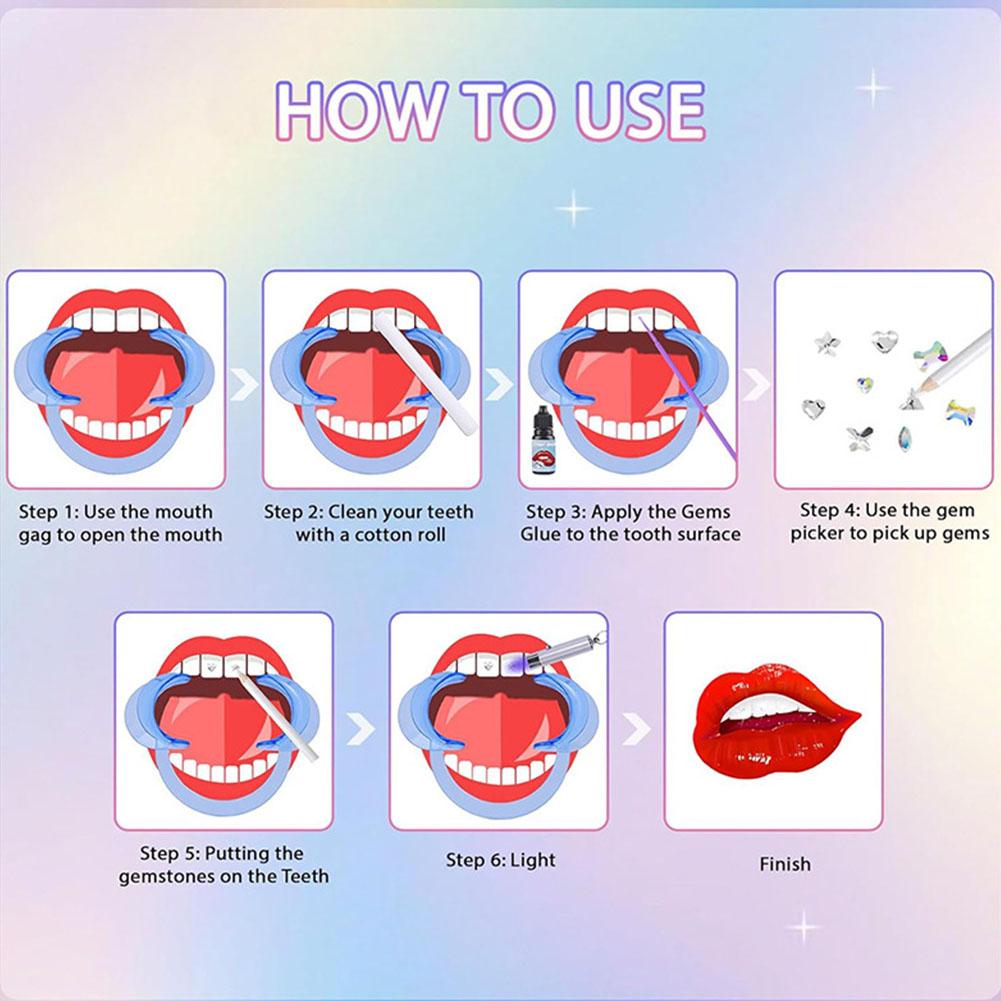 HOW TO USE

Step 1: Use the mouth gag to open the mouth

Step 2: Clean your teeth with a cotton roll

Step 3: Apply the Gems Glue to the tooth surface

Step 4: Use the gem picker to pick up gems

Step 5: Putting the gemstones on the Teeth

Step 6: Light

Finish