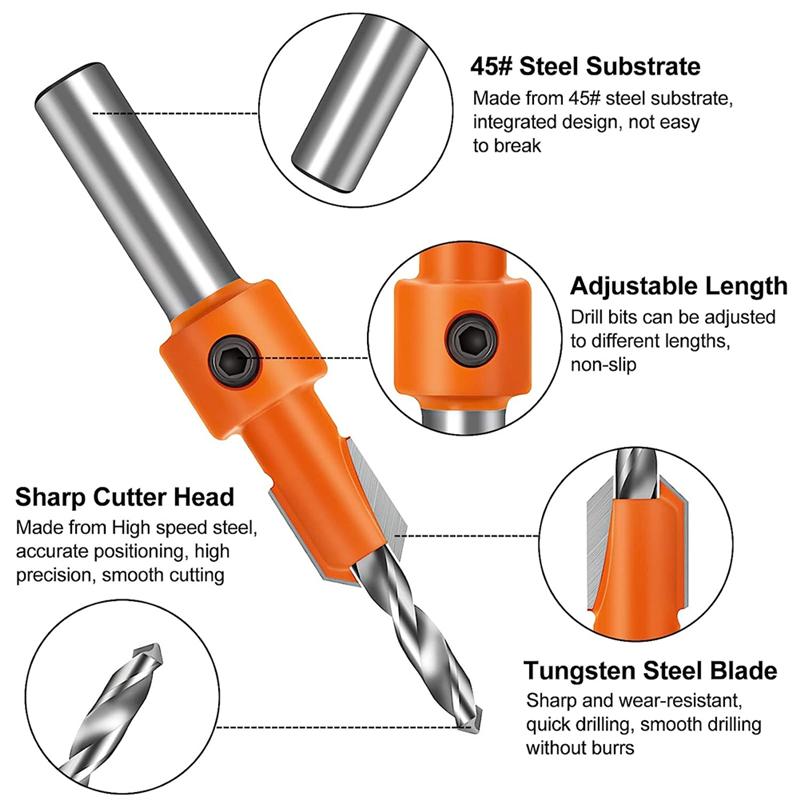 45# Steel Substrate
Made from 45# steel substrate, integrated design, not easy to break

Adjustable Length
Drill bits can be adjusted to different lengths, non-slip

Sharp Cutter Head
Made from High speed steel, accurate positioning, high precision, smooth cutting

Tungsten Steel Blade
Sharp and wear-resistant, quick drilling, smooth drilling without burrs