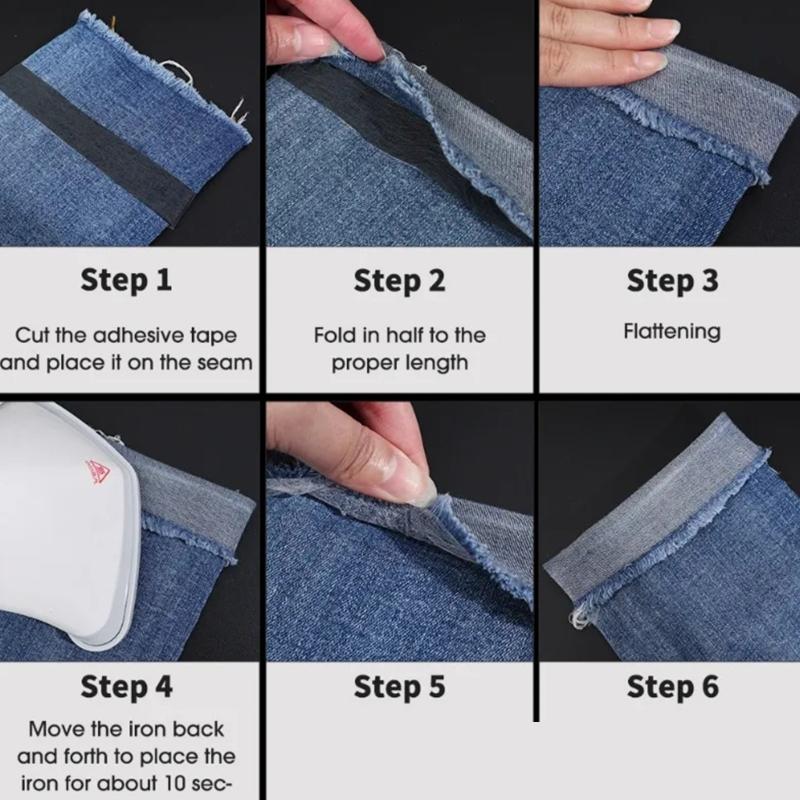 Step 1

Cut the adhesive tape and place it on the seam

Step 2

Fold in half to the proper length

Step 3

Flattening

Step 4

Move the iron back and forth to place the iron for about 10 sec-

Step 5

Step 6