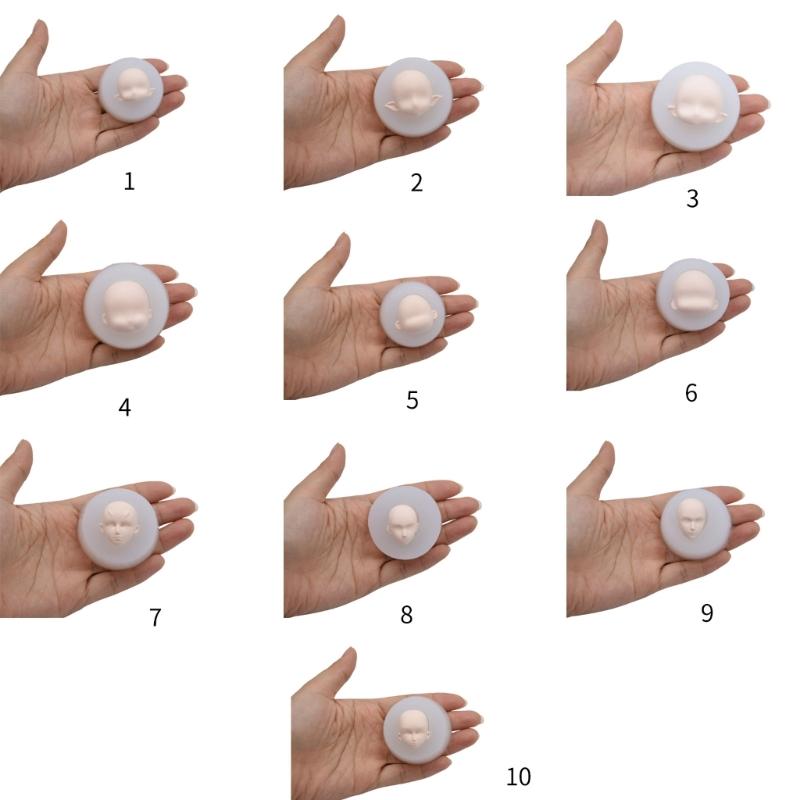 1

2

3

4

5

6

7

8

9

10