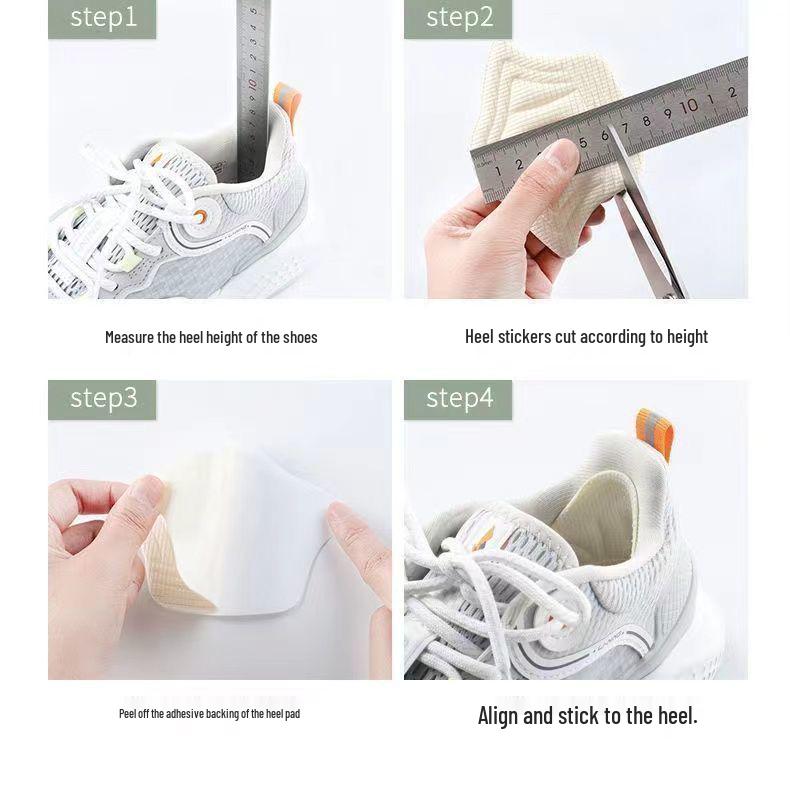 step1

Measure the heel height of the shoes

step2

Heel stickers cut according to height

step3

Peel off the adhesive backing of the heel pad

step4

Align and stick to the heel.