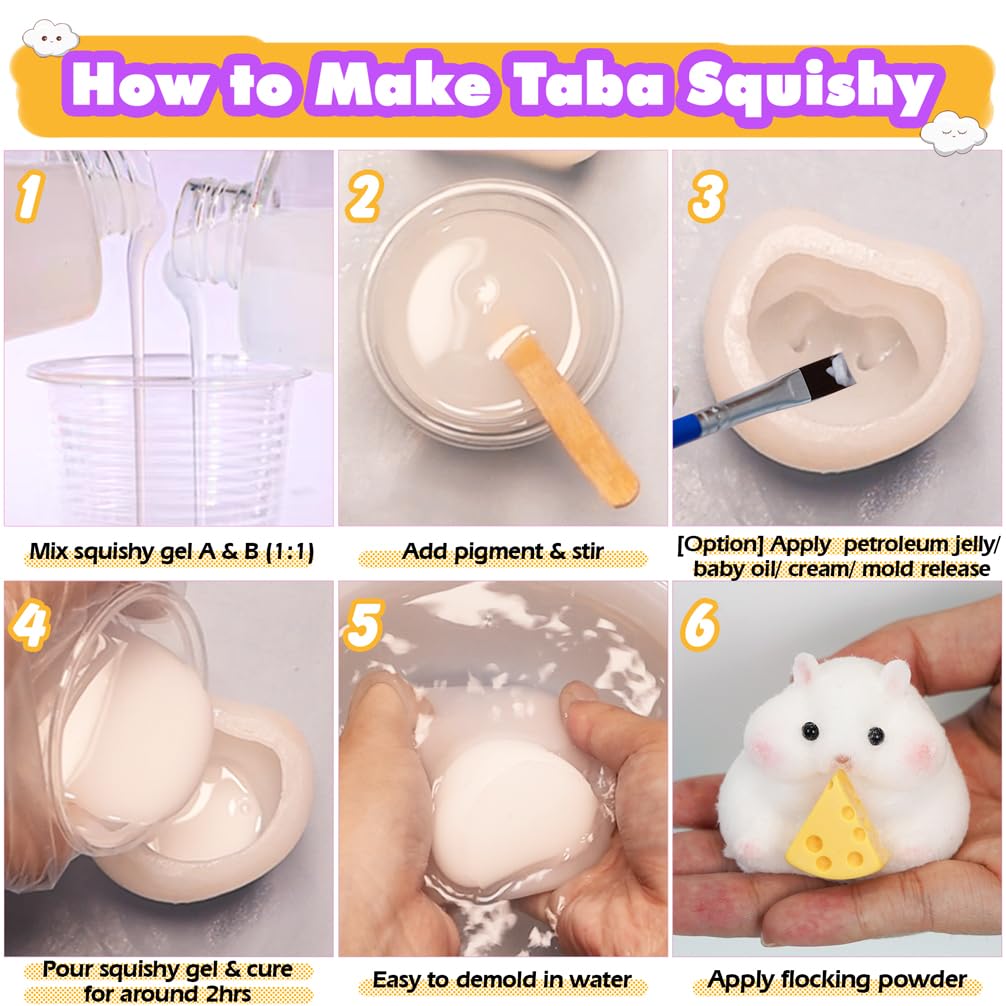 How to Make Taba Squishy

1

Mix squishy gel A & B (1:1)

2

Add pigment & stir

3

[Option] Apply petroleum jelly/ baby oil/ cream/ mold release

4

Pour squishy gel & cure for around 2hrs

5

Easy to demold in water

6

Apply flocking powder