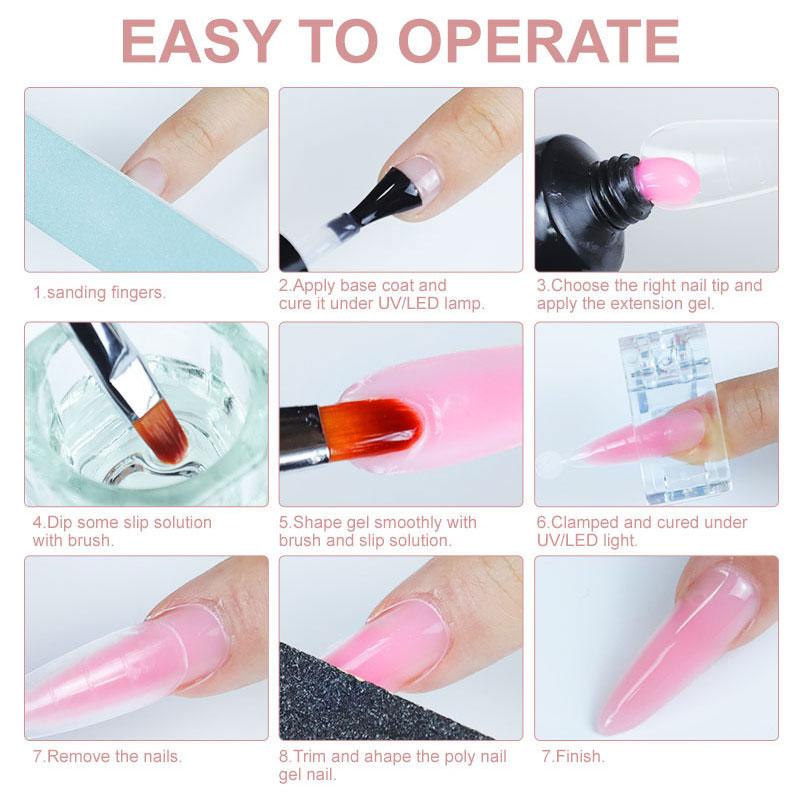 EASY TO OPERATE

1.sanding fingers.

2.Apply base coat and cure it under UV/LED lamp.

3.Choose the right nail tip and apply the extension gel.

4.Dip some slip solution with brush.

5.Shape gel smoothly with brush and slip solution.

6.Clamped and cured under UV/LED light.

7.Remove the nails.

8.Trim and ahape the poly nail gel nail.

7.Finish.