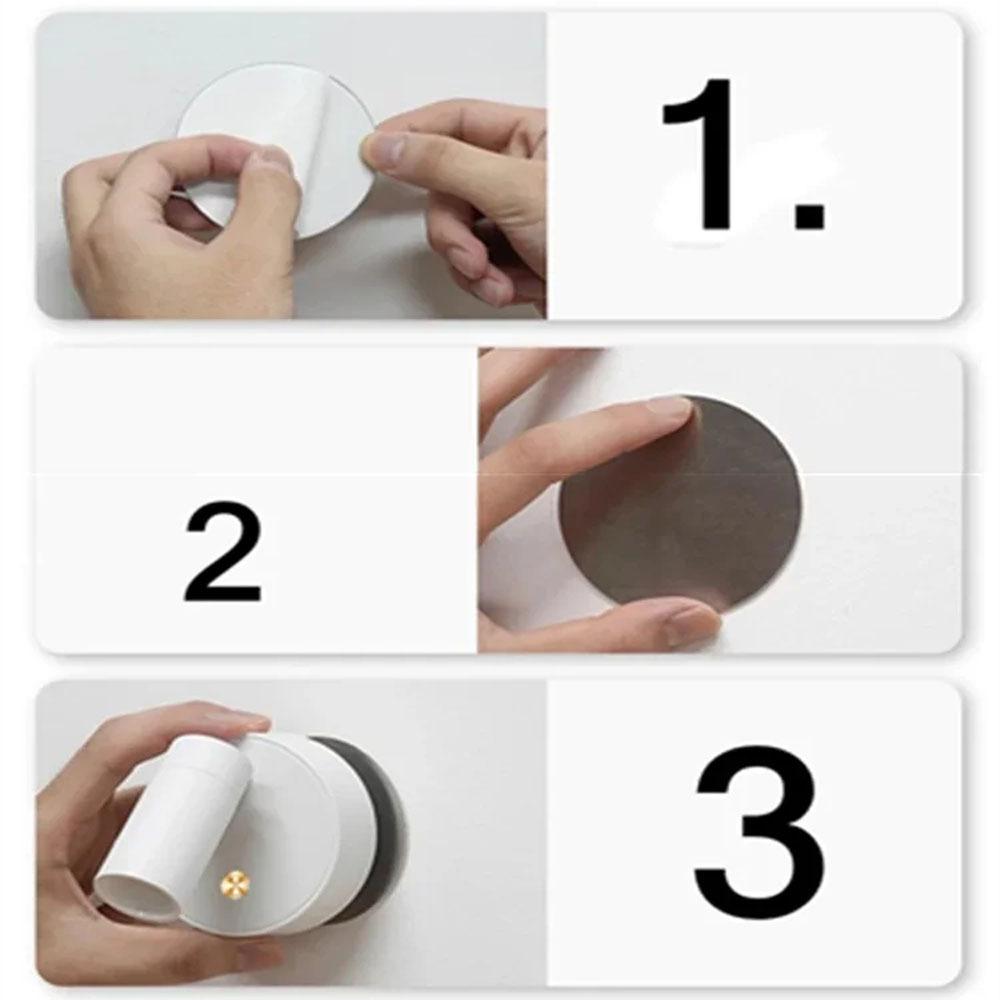 1.

2

3