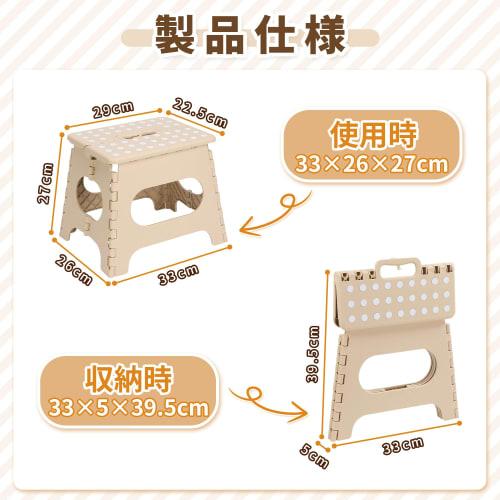 製品仕様

29cm

22.5cm

27cm

26cm

33cm

使用時
33×26×27cm

収納時
33×5×39.5cm

39.5cm

5cm

33cm