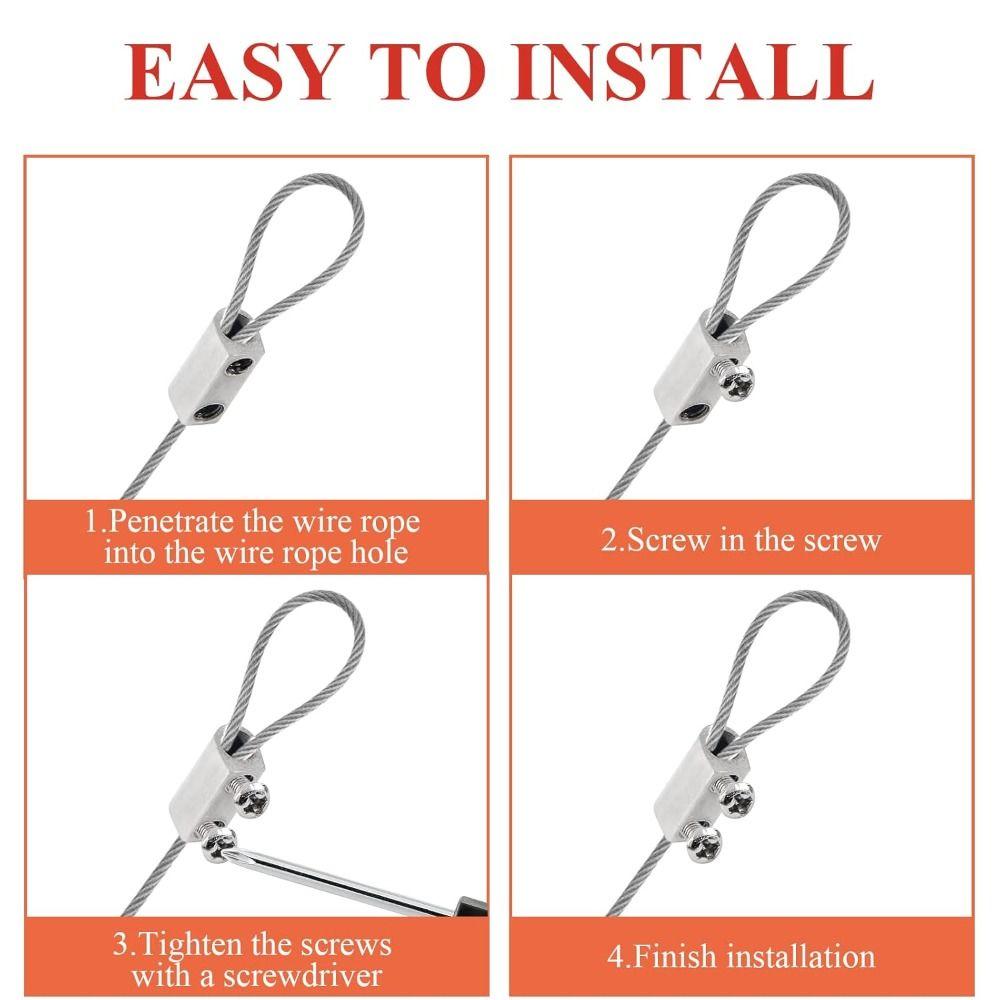 EASY TO INSTALL

1.Penetrate the wire rope into the wire rope hole

2.Screw in the screw

3.Tighten the screws with a screwdriver

4.Finish installation