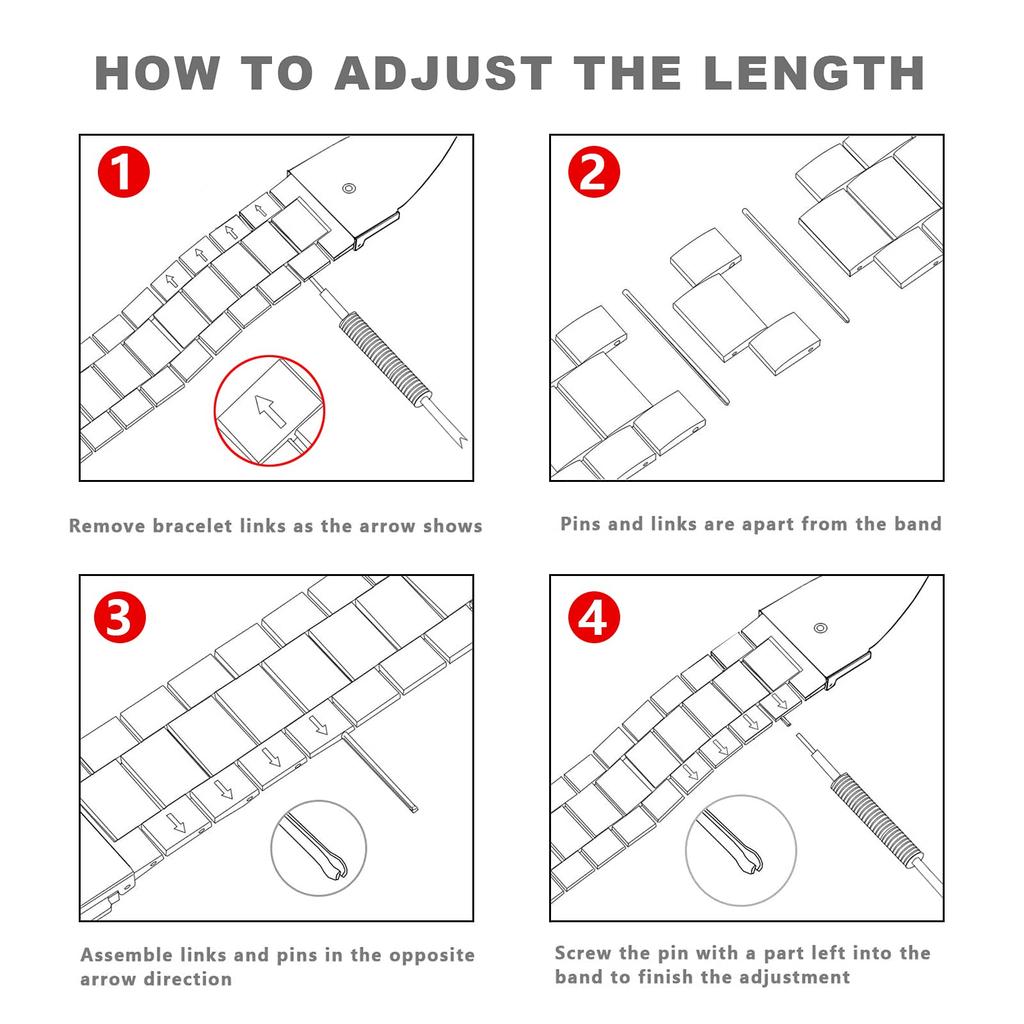 HOW TO ADJUST THE LENGTH

1

Remove bracelet links as the arrow shows

2

Pins and links are apart from the band

3

Assemble links and pins in the opposite arrow direction

4

Screw the pin with a part left into the band to finish the adjustment