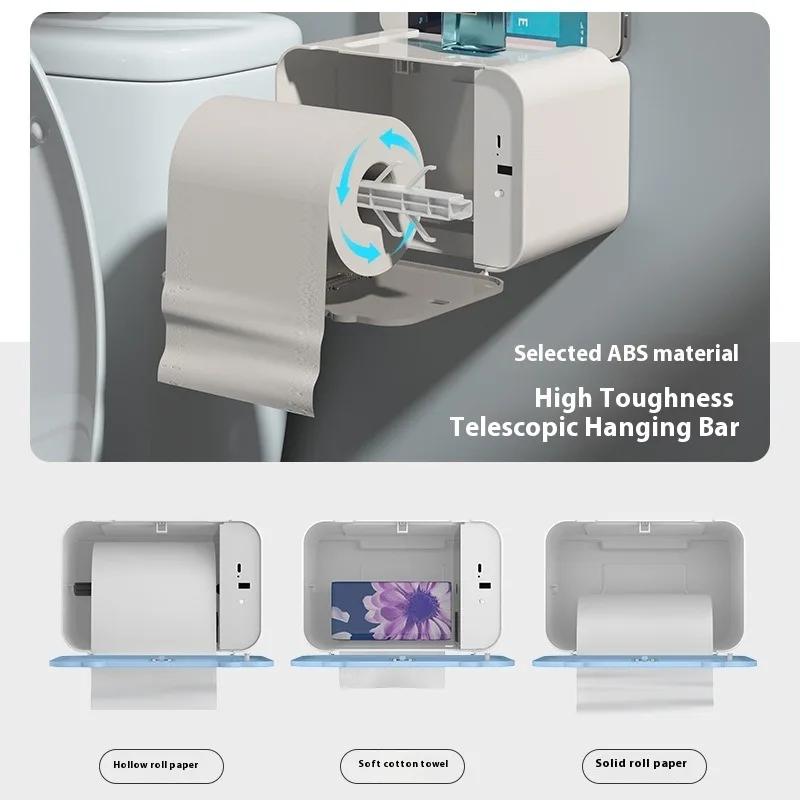 Selected ABS material

High Toughness
Telescopic Hanging Bar

Hollow roll paper

Soft cotton towel

Solid roll paper