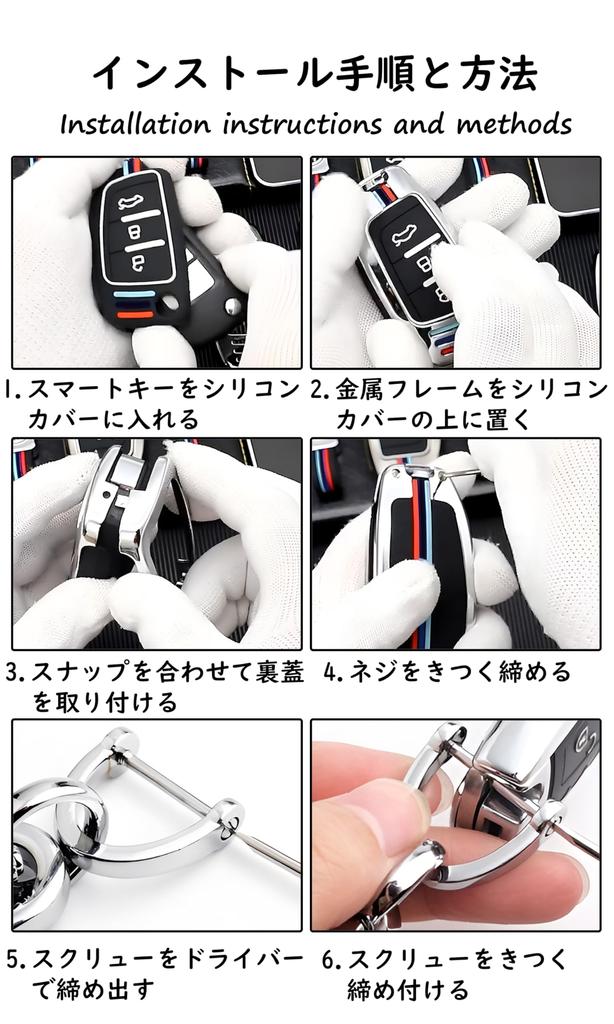 インストール手順と方法

Installation instructions and methods

1.スマートキーをシリコンカバーに入れる

2.金属フレームをシリコンカバーの上に置く

3.スナップを合わせて裏蓋を取り付ける

4.ネジをきつく締める

5.スクリューをドライバーで締め出す

6.スクリューをきつく締め付ける