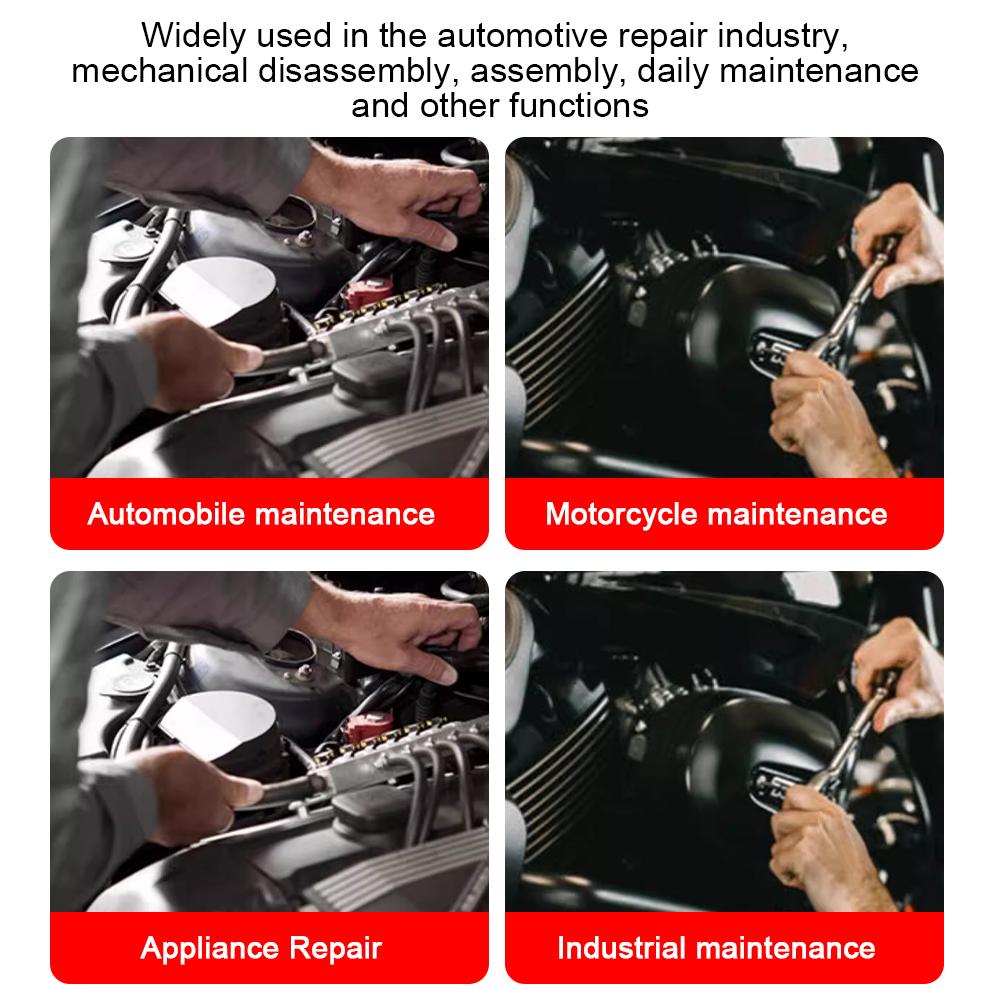 Widely used in the automotive repair industry, mechanical disassembly, assembly, daily maintenance and other functions

Automobile maintenance

Motorcycle maintenance

Appliance Repair

Industrial maintenance