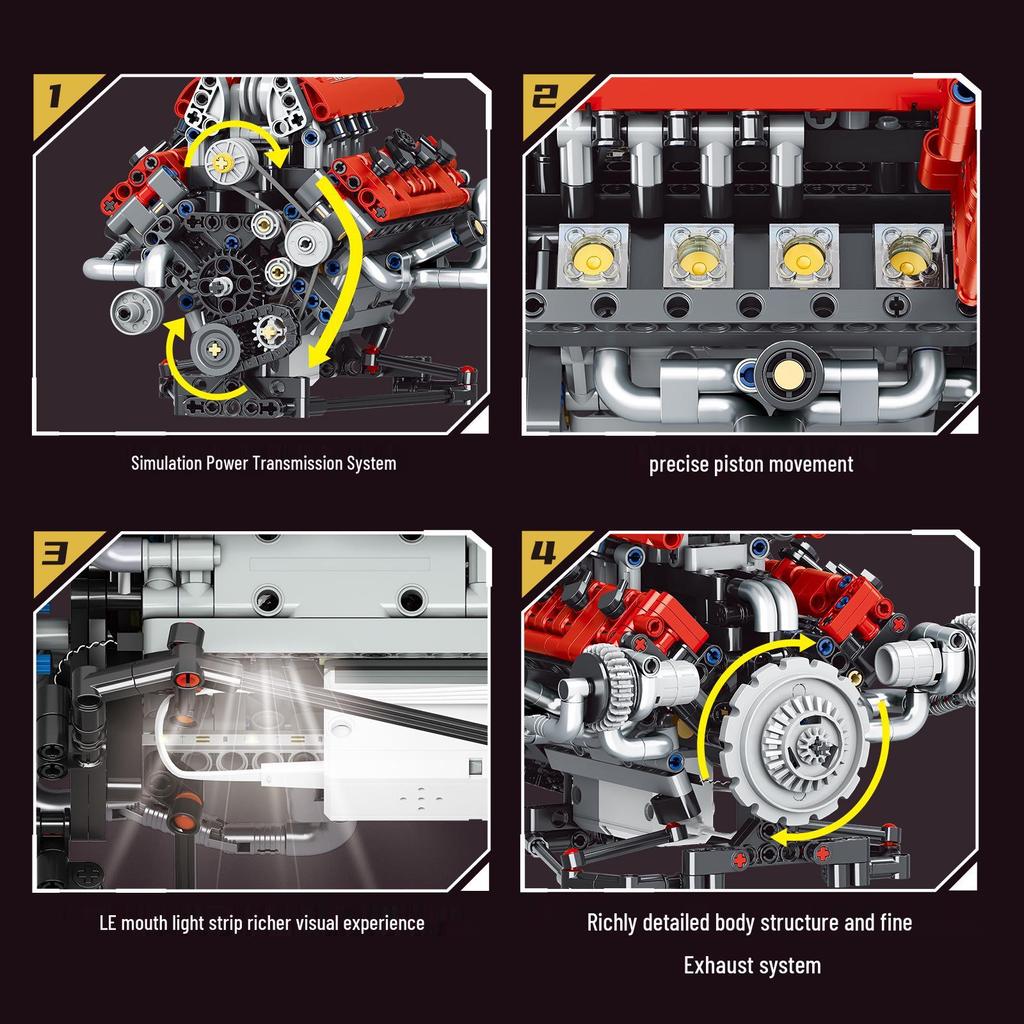 1

Simulation Power Transmission System

2

precise piston movement

3

LE mouth light strip richer visual experience

4

Richly detailed body structure and fine

Exhaust system