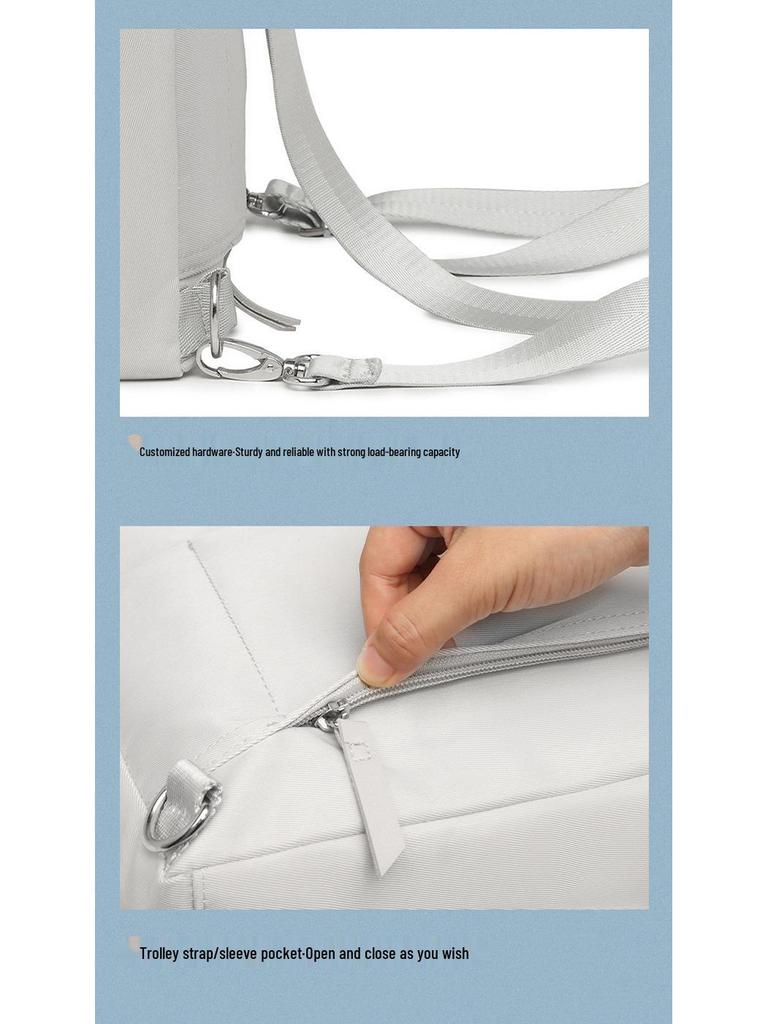 Customized hardware-Sturdy and reliable with strong load-bearing capacity

Trolley strap/sleeve pocket-Open and close as you wish