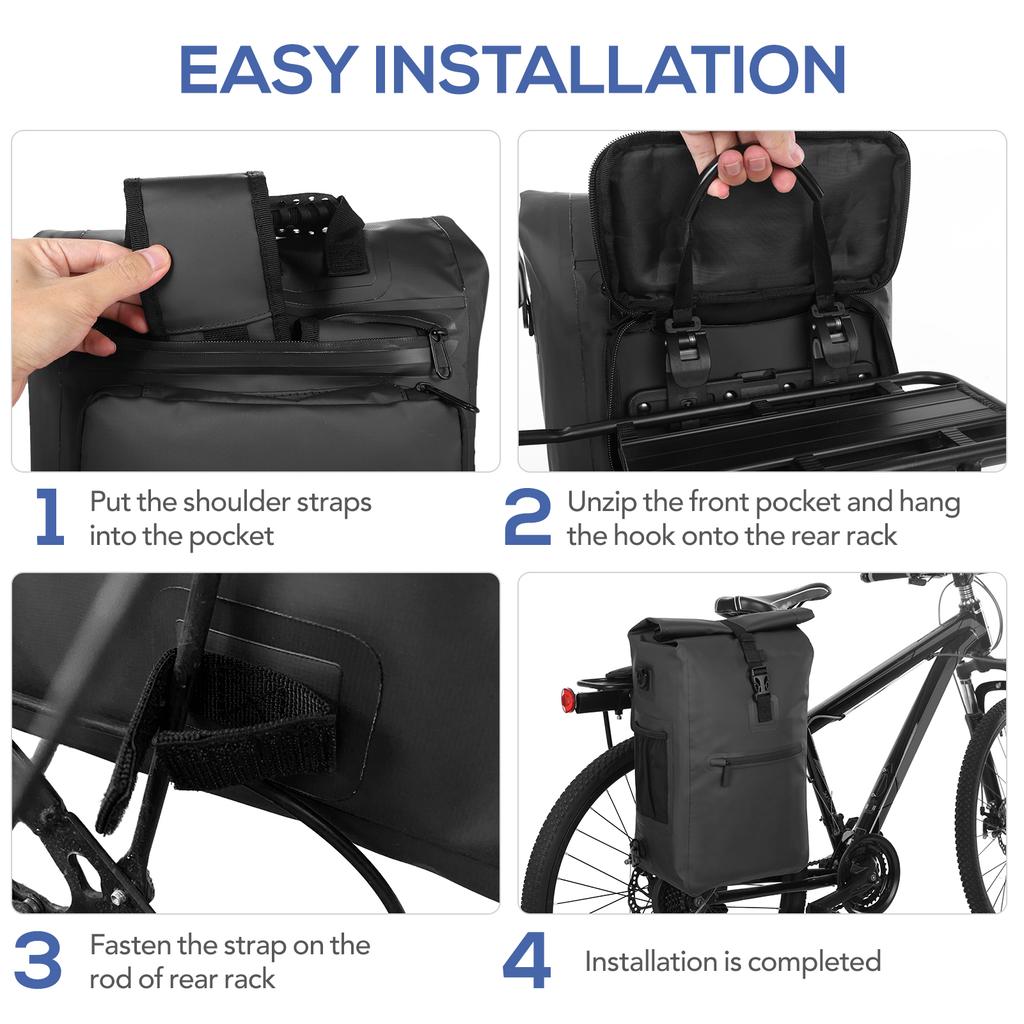 EASY INSTALLATION

1 Put the shoulder straps into the pocket

2 Unzip the front pocket and hang the hook onto the rear rack

3 Fasten the strap on the rod of rear rack

4 Installation is completed