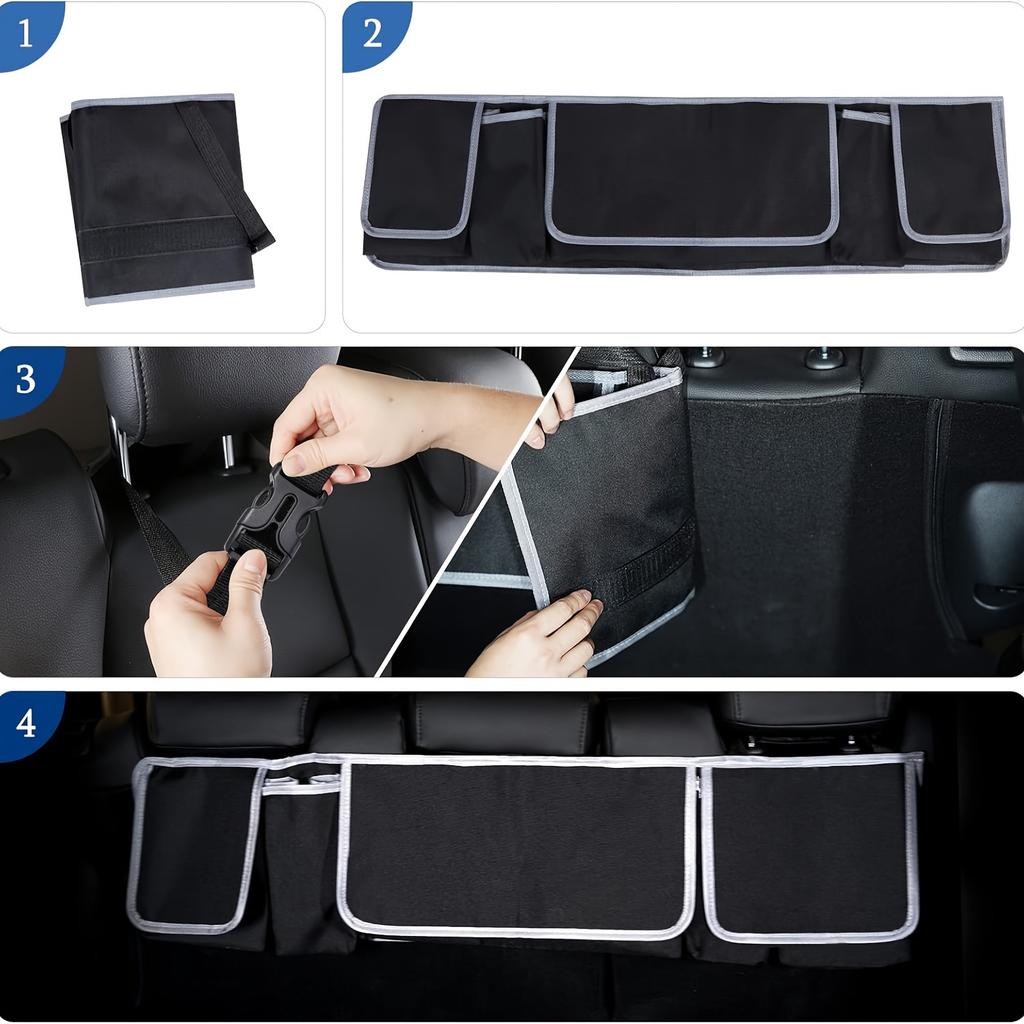 1

2

3

4