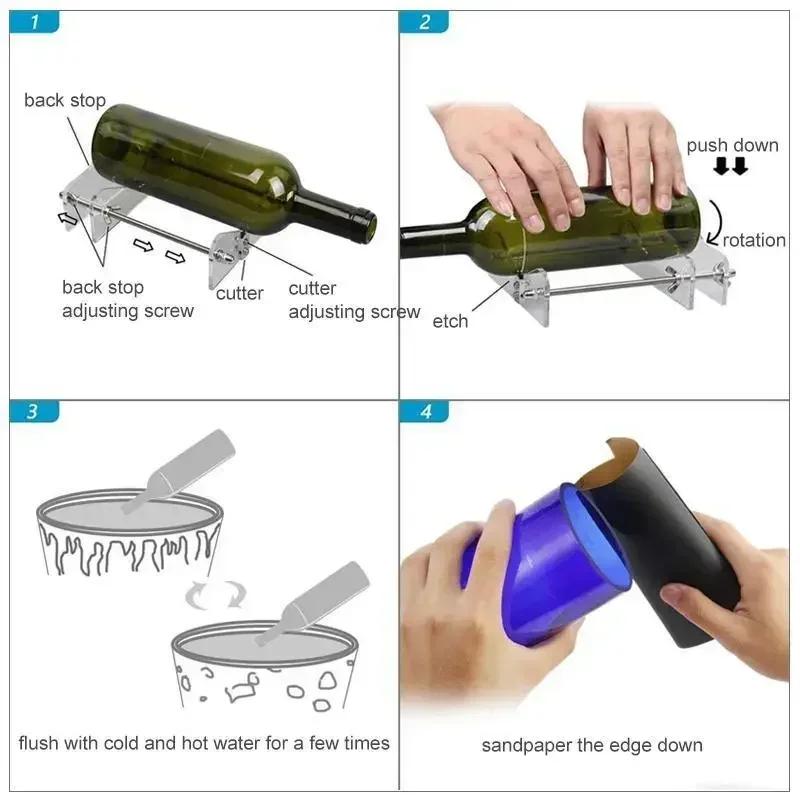 1

back stop

back stop adjusting screw

cutter

cutter adjusting screw

2

push down

rotation

etch

3

flush with cold and hot water for a few times

4

sandpaper the edge down