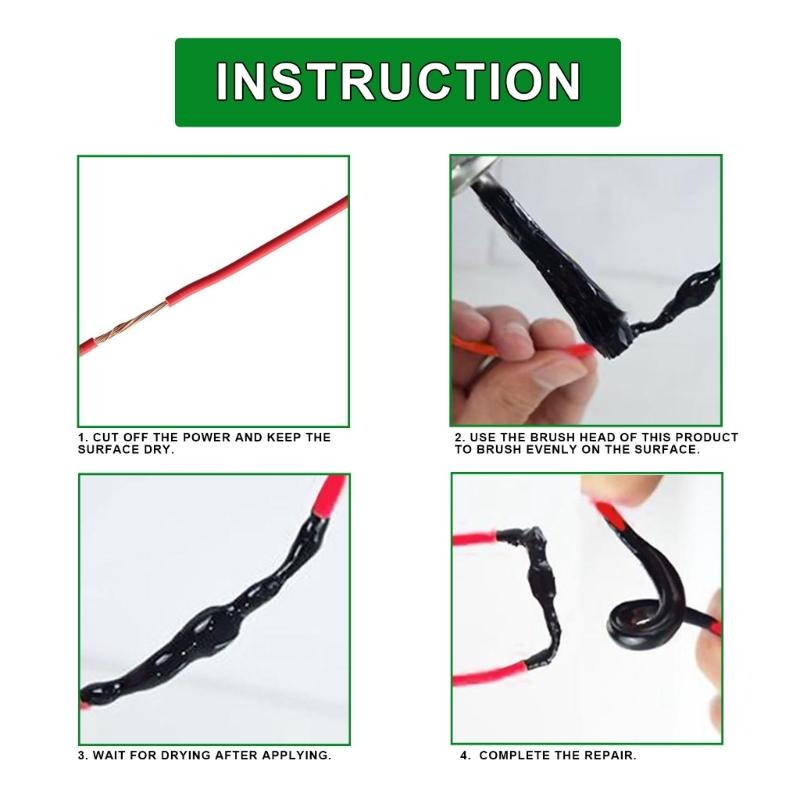 INSTRUCTION

1. CUT OFF THE POWER AND KEEP THE SURFACE DRY.

2. USE THE BRUSH HEAD OF THIS PRODUCT TO BRUSH EVENLY ON THE SURFACE.

3. WAIT FOR DRYING AFTER APPLYING.

4. COMPLETE THE REPAIR.