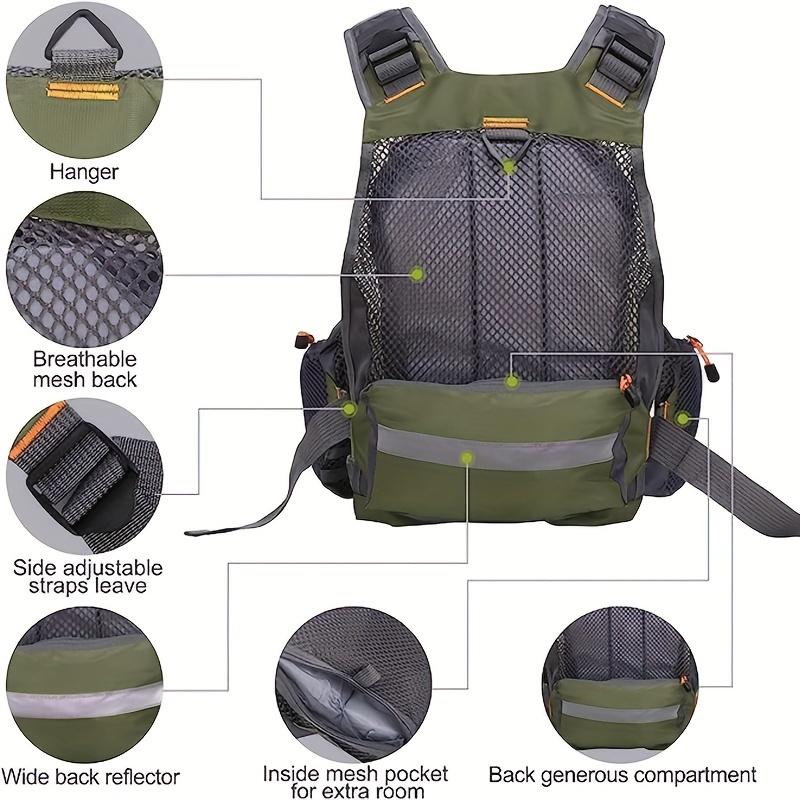 Hanger

Breathable mesh back

Side adjustable straps leave

Wide back reflector

Inside mesh pocket for extra room

Back generous compartment