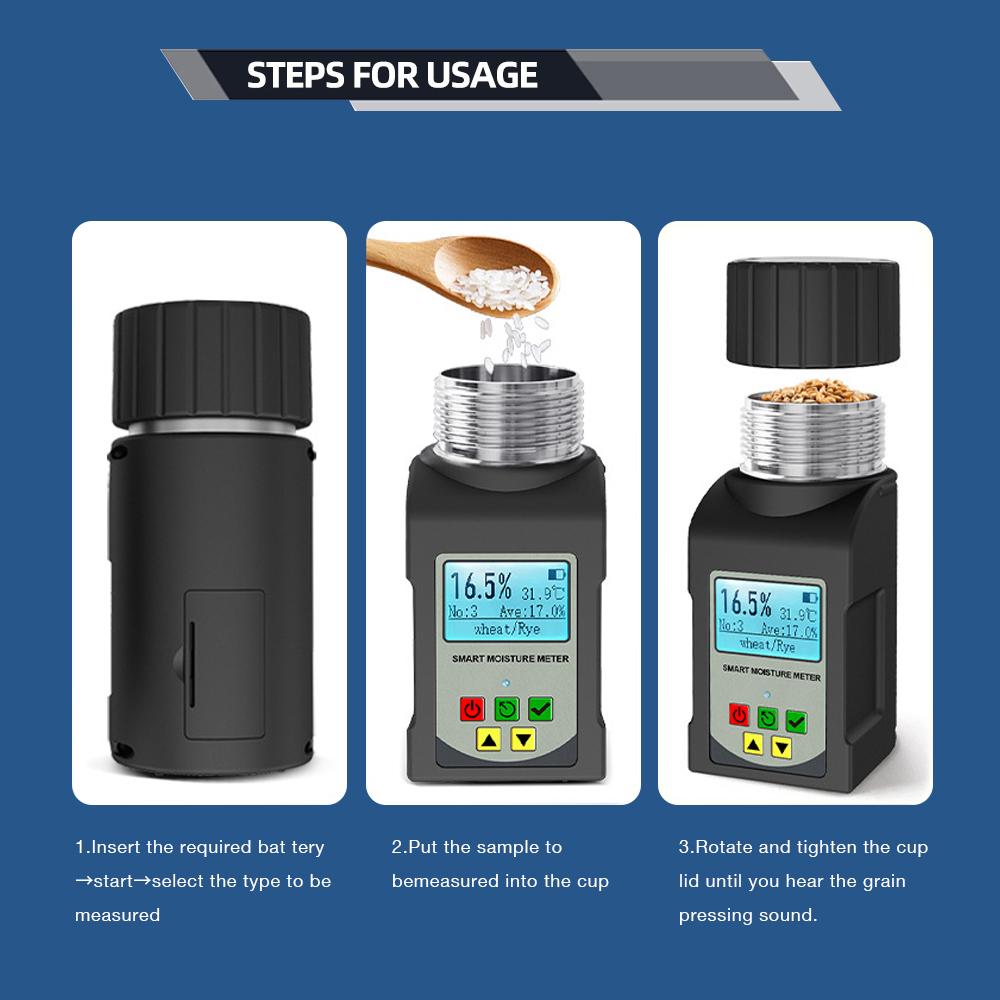 STEPS FOR USAGE

16.5% 31.9℃
No:3 Ave:17.0%
wheat/Rye
SMART MOISTURE METER

16.5% 31.9℃
No:3 Ave:17.0%
wheat/Rye
SMART MOISTURE METER

1.Insert the required bat tery →start→select the type to be measured

2.Put the sample to bemeasured into the cup

3.Rotate and tighten the cup lid until you hear the grain pressing sound.