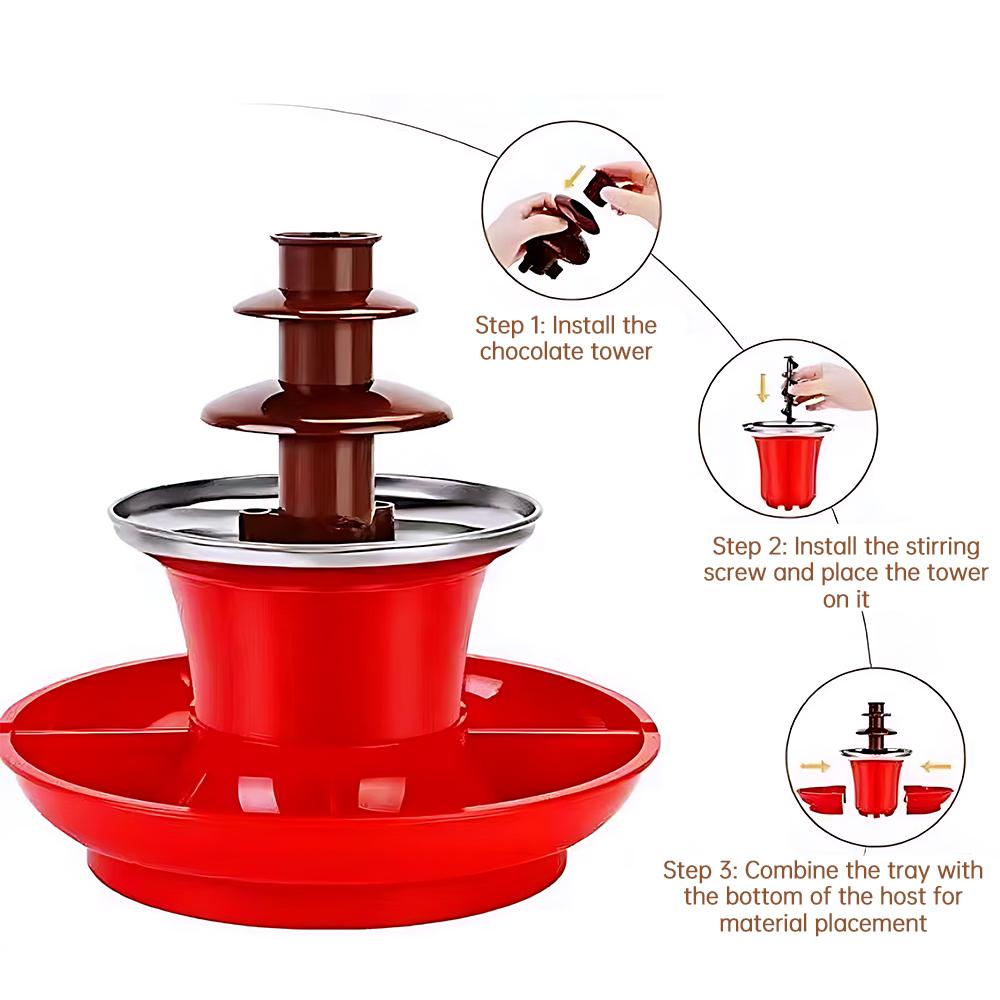 Step 1: Install the chocolate tower

Step 2: Install the stirring screw and place the tower on it

Step 3: Combine the tray with the bottom of the host for material placement