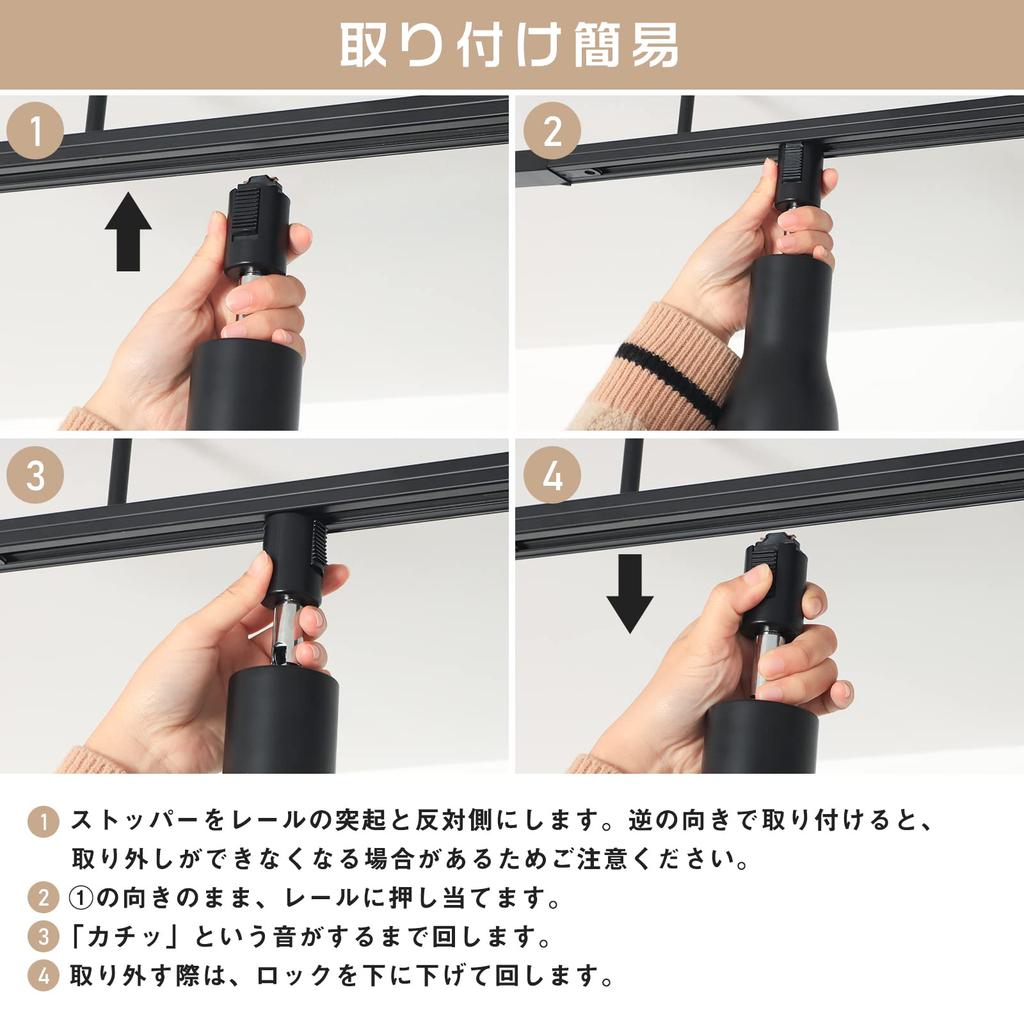 取り付け簡易

1

2

3

4

1 ストッパーをレールの突起と反対側にします。逆の向きで取り付けると、取り外しができなくなる場合があるためご注意ください。
2 ①の向きのまま、レールに押し当てます。
3 「カチッ」という音がするまで回します。
4 取り外す際は、ロックを下に下げて回します。