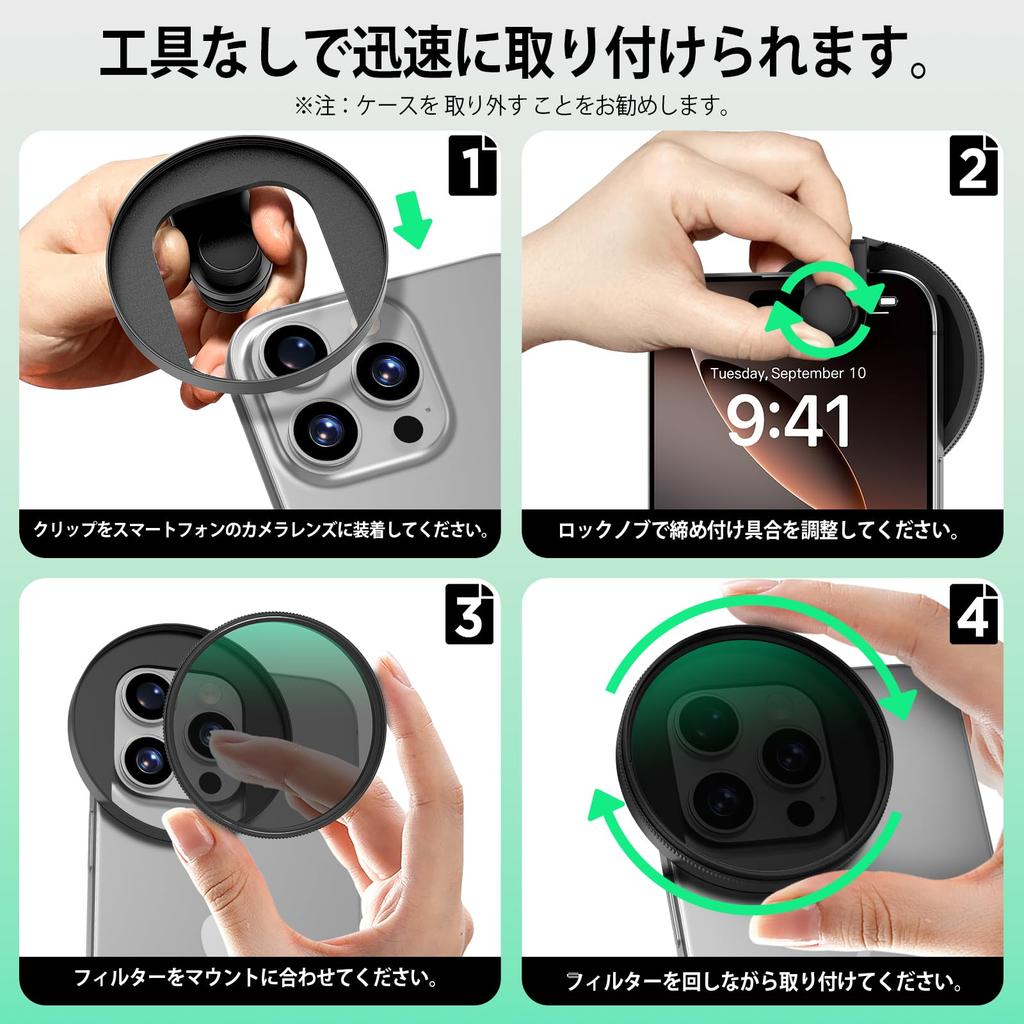 工具なしで迅速に取り付けられます。

※注：ケースを 取り外す ことをお勧めします。

1

クリップをスマートフォンのカメラレンズに装着してください。

2

Tuesday, September 10

9:41

ロックノブで締め付け具合を調整してください。

3

フィルターをマウントに合わせてください。

4

フィルターを回しながら取り付けてください。