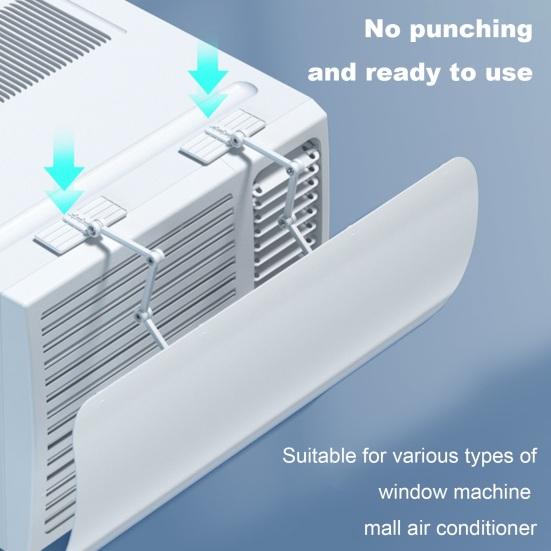 No punching
and ready to use

Suitable for various types of
window machine
mall air conditioner