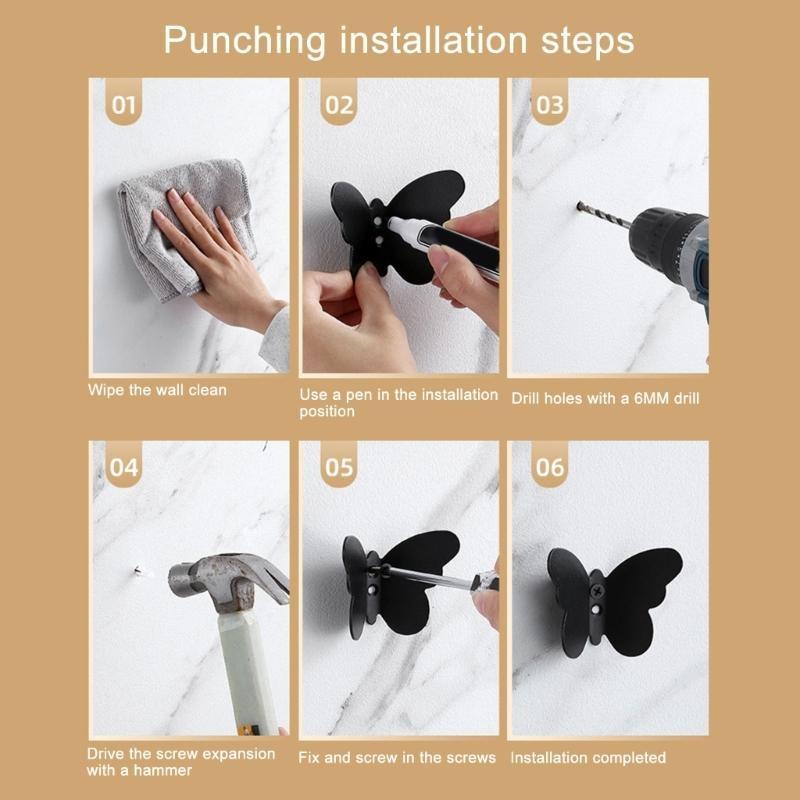 Punching installation steps

01
Wipe the wall clean

02
Use a pen in the installation position

03
Drill holes with a 6MM drill

04
Drive the screw expansion with a hammer

05
Fix and screw in the screws

06
Installation completed