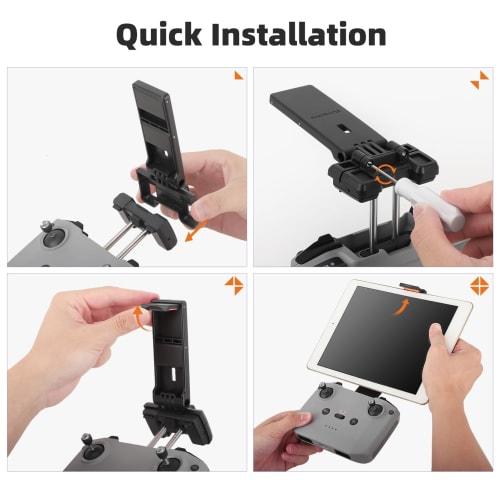 Quick Installation