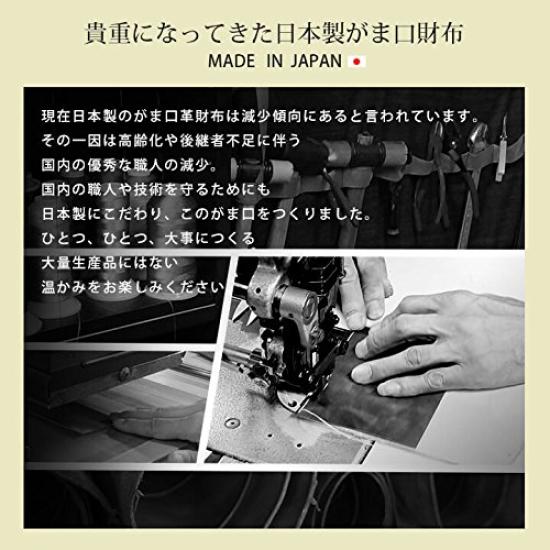 貴重になってきた日本製がま口財布
MADE IN JAPAN

現在日本製のがま口革財布は減少傾向にあると言われています。
その一因は高齢化や後継者不足に伴う
国内の優秀な職人の減少。
国内の職人や技術を守るためにも
日本製にこだわり、このがま口をつくりました。
ひとつ、ひとつ、大事につくる
大量生産品にはない
温かみをお楽しみください