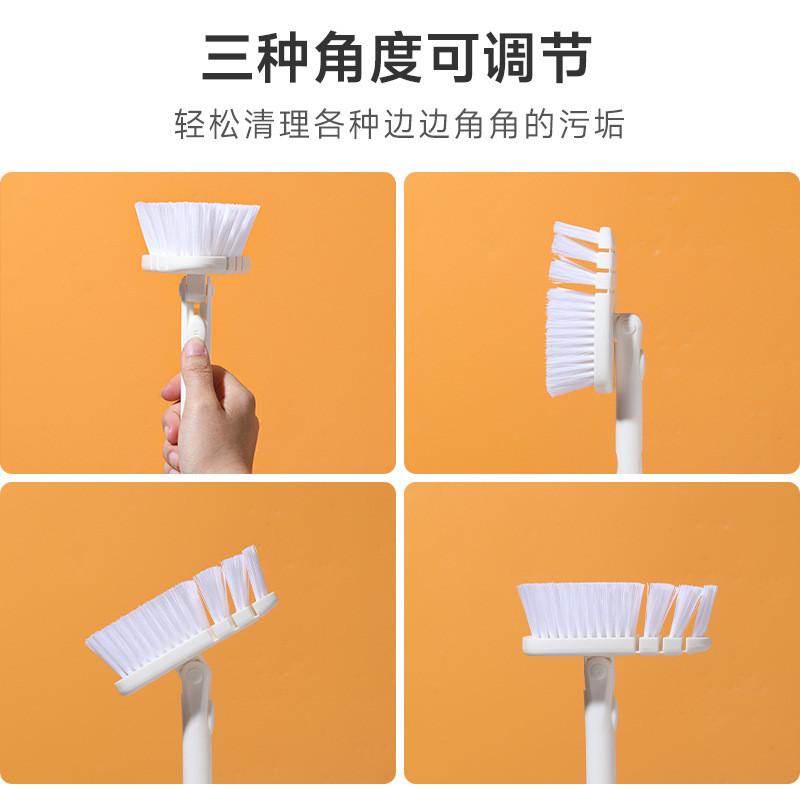 三种角度可调节

轻松清理各种边边角角的污垢