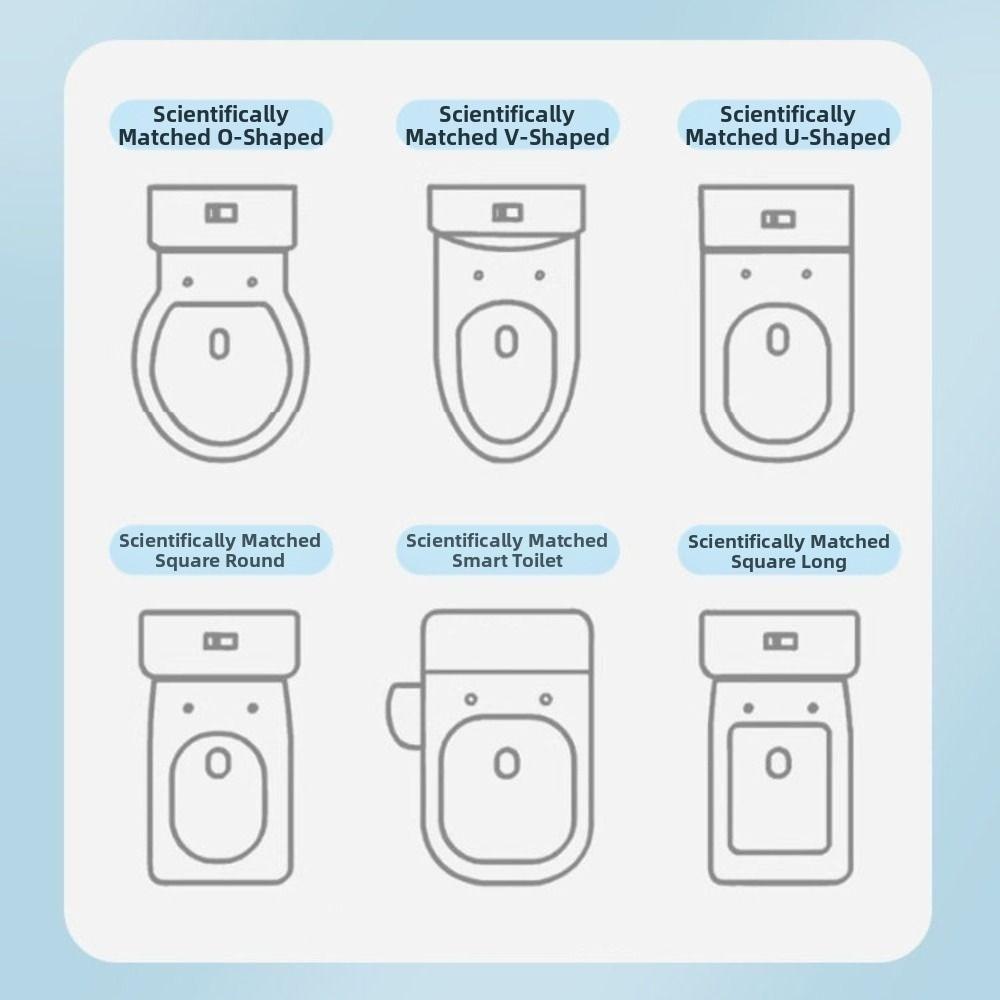 Scientifically Matched O-Shaped

Scientifically Matched V-Shaped

Scientifically Matched U-Shaped

Scientifically Matched Square Round

Scientifically Matched Smart Toilet

Scientifically Matched Square Long