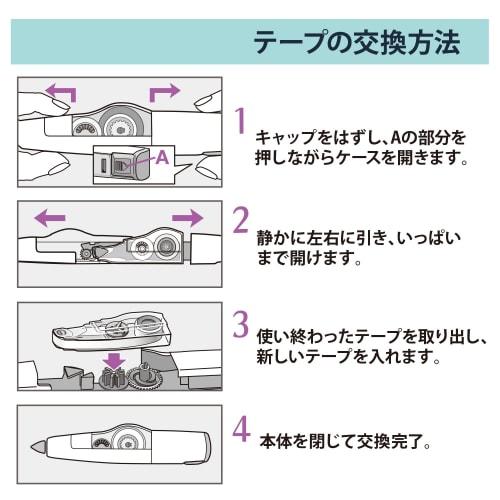 テープの交換方法

A

1 キャップをはずし、Aの部分を押しながらケースを開きます。

2 静かに左右に引き、いっぱいまで開けます。

3 使い終わったテープを取り出し、新しいテープを入れます。

4 本体を閉じて交換完了。