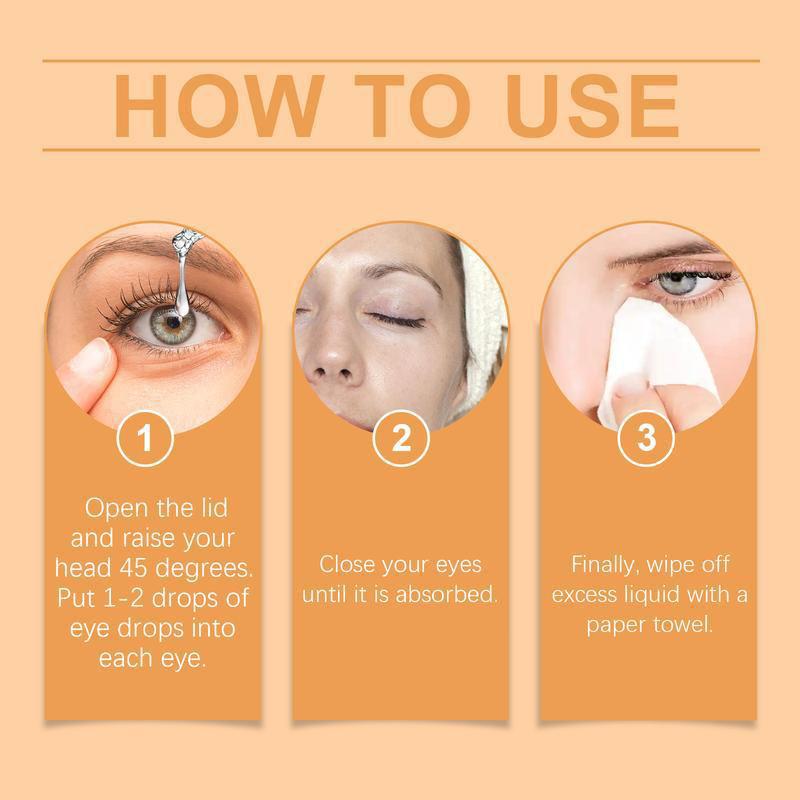 HOW TO USE

1

Open the lid and raise your head 45 degrees. Put 1-2 drops of eye drops into each eye.

2

Close your eyes until it is absorbed.

3

Finally, wipe off excess liquid with a paper towel.