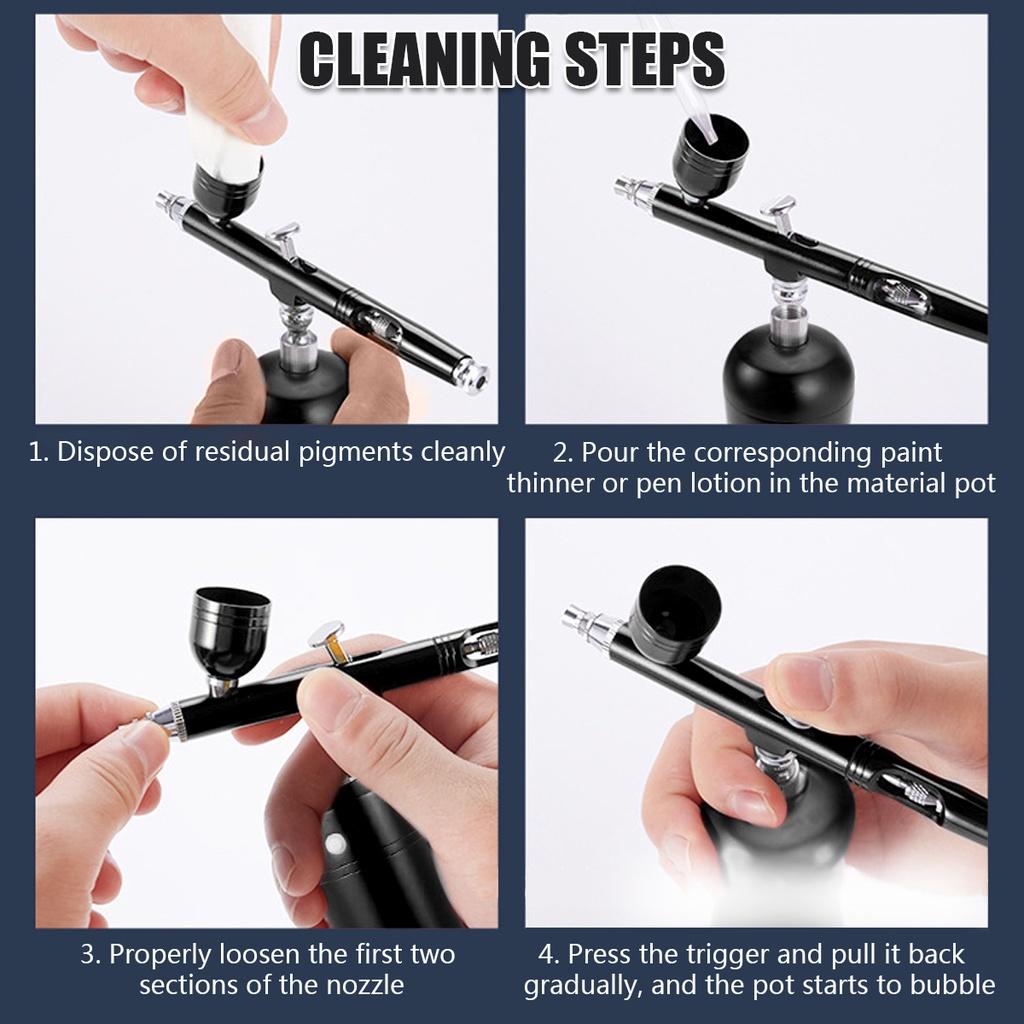 CLEANING STEPS

1. Dispose of residual pigments cleanly

2. Pour the corresponding paint thinner or pen lotion in the material pot

3. Properly loosen the first two sections of the nozzle

4. Press the trigger and pull it back gradually, and the pot starts to bubble