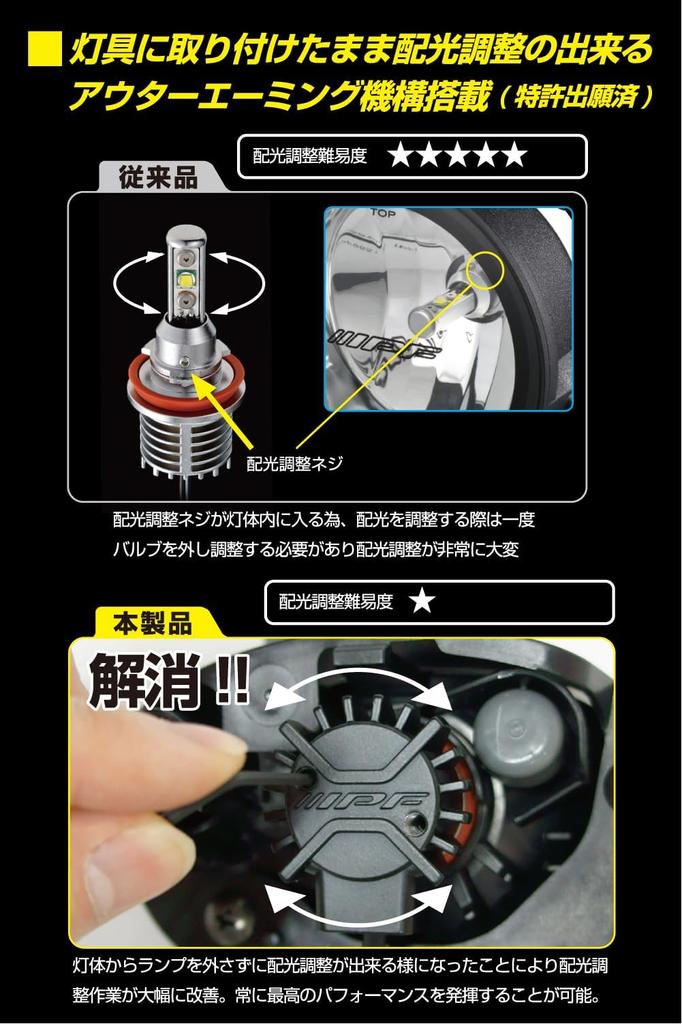 ■灯具に取り付けたまま配光調整の出来るアウターエーミング機構搭載（特許出願済）

配光調整難易度 ★★★★★

従来品

TOP

IPF

配光調整ネジ

配光調整ネジが灯体内に入る為、配光を調整する際は一度バルブを外し調整する必要があり配光調整が非常に大変

配光調整難易度 ★

本製品

解消!!

IPF

灯体からランプを外さずに配光調整が出来る様になったことにより配光調整作業が大幅に改善。常に最高のパフォーマンスを発揮することが可能。