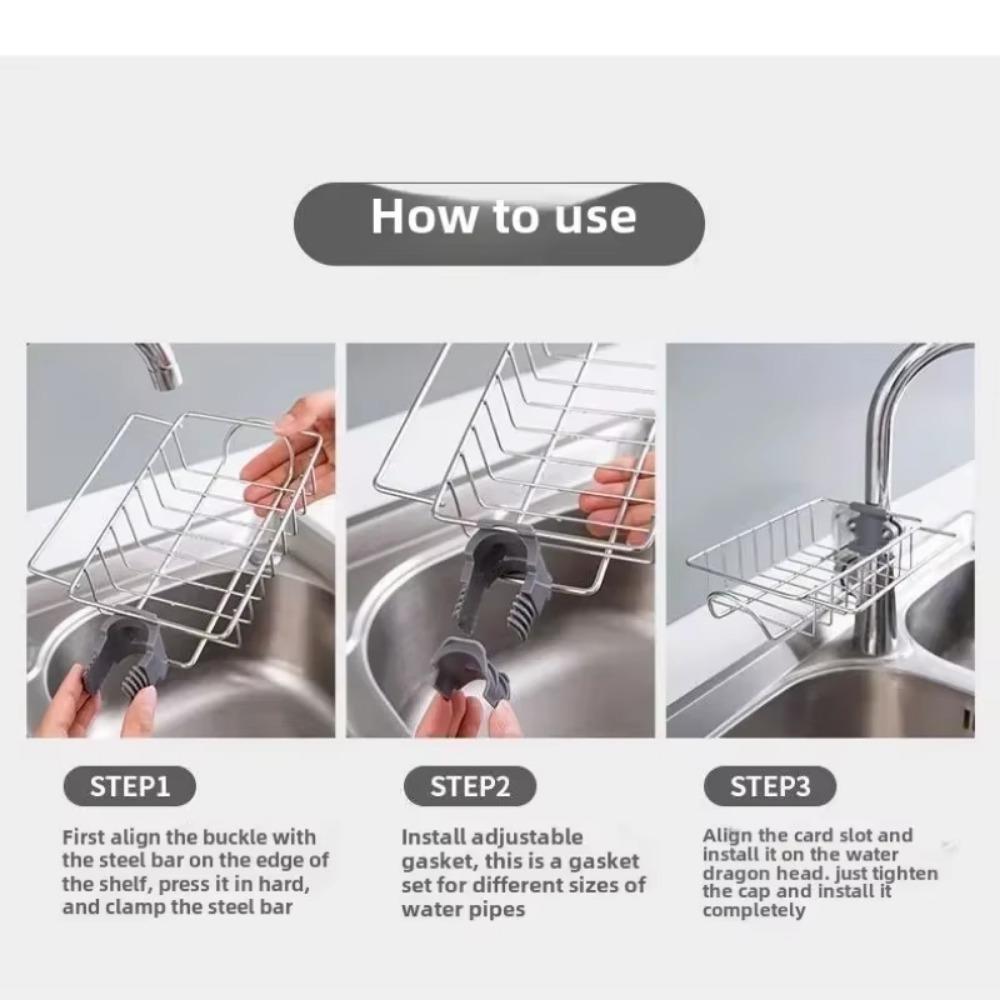 How to use

STEP1

First align the buckle with the steel bar on the edge of the shelf, press it in hard, and clamp the steel bar

STEP2

Install adjustable gasket, this is a gasket set for different sizes of water pipes

STEP3

Align the card slot and install it on the water dragon head. just tighten the cap and install it completely