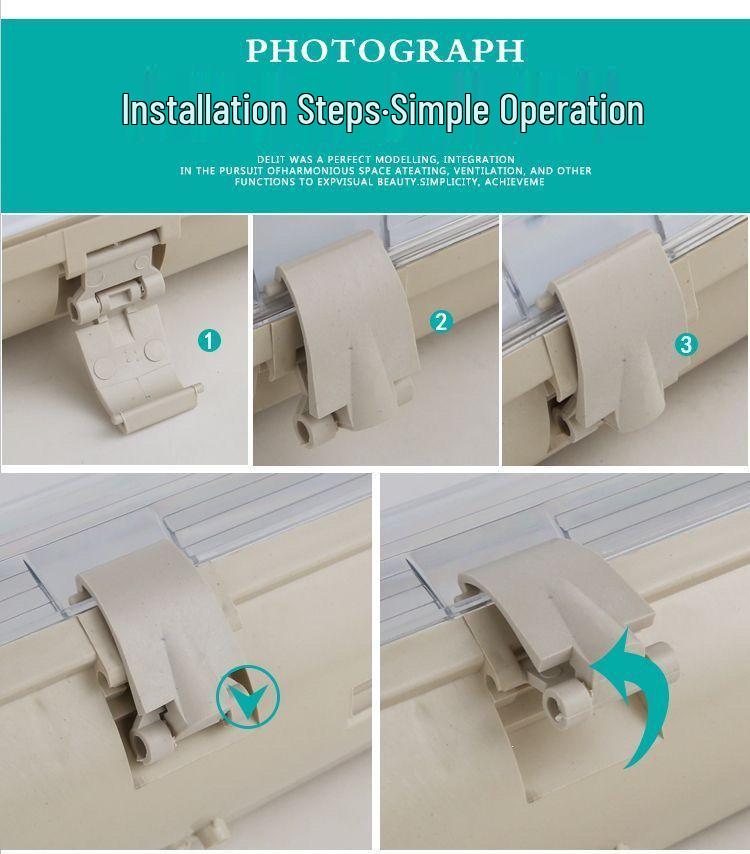 PHOTOGRAPH

Installation Steps·Simple Operation

DELIT WAS A PERFECT MODELLING, INTEGRATION IN THE PURSUIT OFHARMONIOUS SPACE ATEATING, VENTILATION, AND OTHER FUNCTIONS TO EXPVISUAL BEAUTY.SIMPLICITY, ACHIEVEME

1

2

3