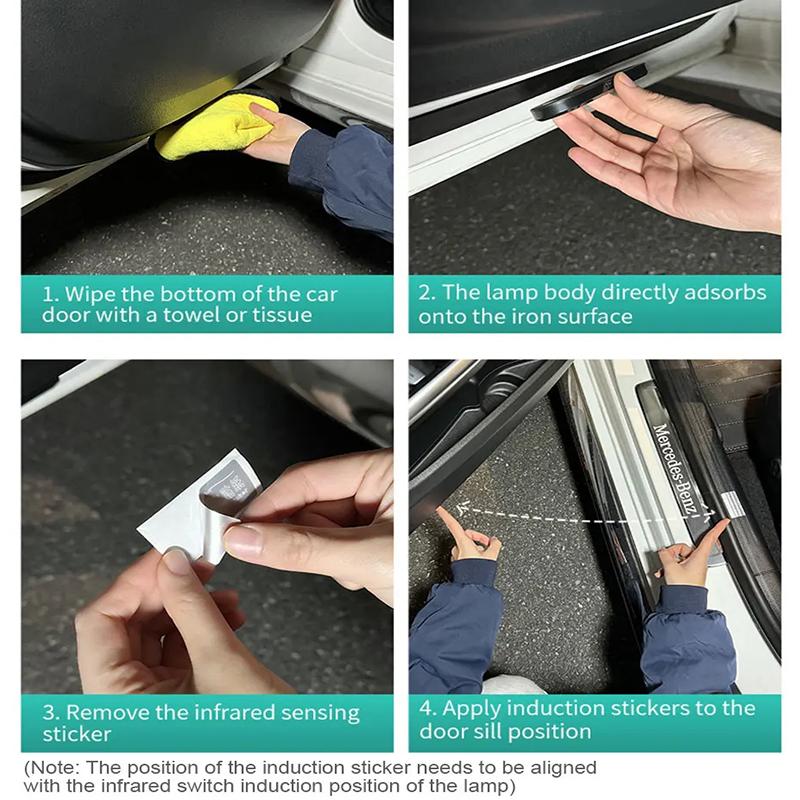 1. Wipe the bottom of the car door with a towel or tissue

2. The lamp body directly adsorbs onto the iron surface

3. Remove the infrared sensing sticker

Mercedes-Benz

4. Apply induction stickers to the door sill position

(Note: The position of the induction sticker needs to be aligned with the infrared switch induction position of the lamp)