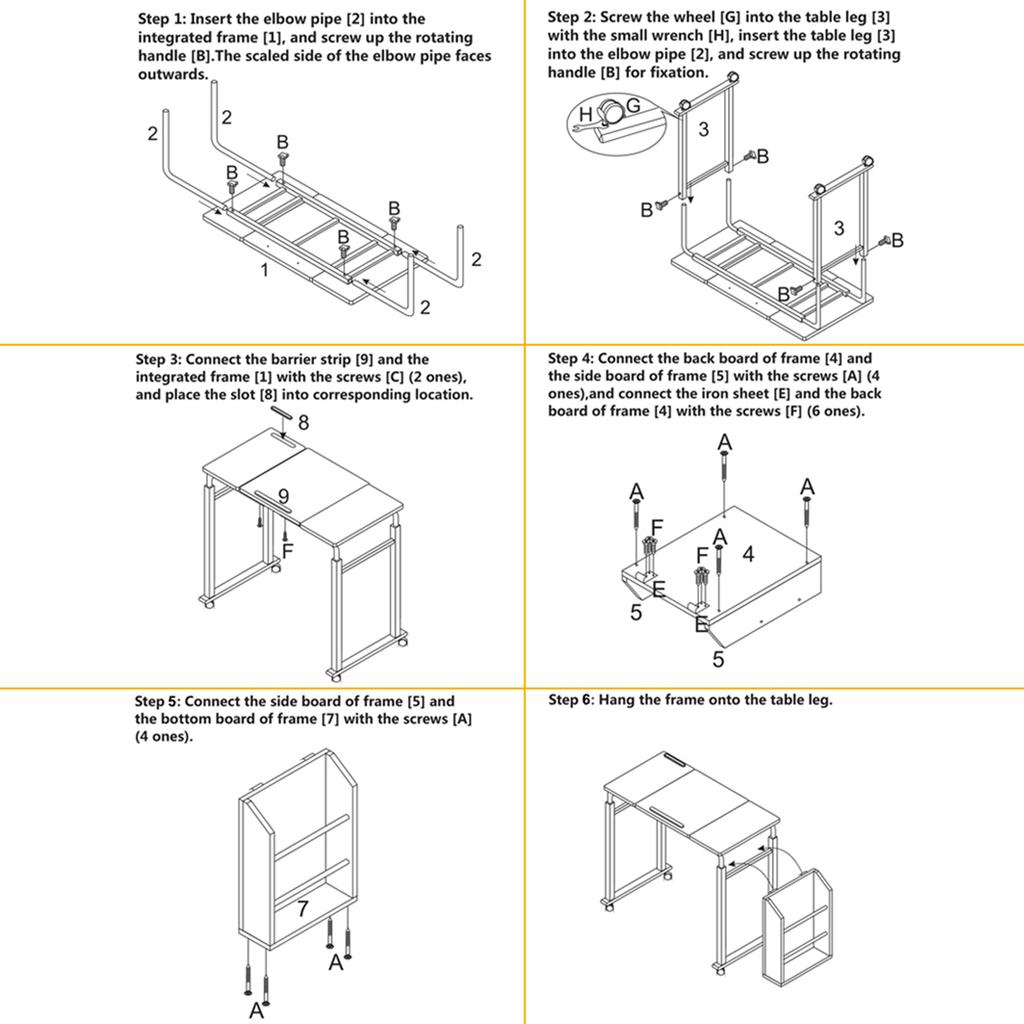 Step 1: Insert the elbow pipe [2] into the integrated frame [1], and screw up the rotating handle [B].The scaled side of the elbow pipe faces outwards.

2
2
B
B
B
B
1
2
2

Step 2: Screw the wheel [G] into the table leg [3] with the small wrench [H], insert the table leg [3] into the elbow pipe [2], and screw up the rotating handle [B] for fixation.

H
G
3
B
B
3
B
B

Step 3: Connect the barrier strip [9] and the integrated frame [1] with the screws [C] (2 ones), and place the slot [8] into corresponding location.

8
9
F

Step 4: Connect the back board of frame [4] and the side board of frame [5] with the screws [A] (4 ones),and connect the iron sheet [E] and the back board of frame [4] with the screws [F] (6 ones).

A
A
A
F
A
F
4
E
5
E
5

Step 5: Connect the side board of frame [5] and the bottom board of frame [7] with the screws [A] (4 ones).

7
A
A

Step 6: Hang the frame onto the table leg.