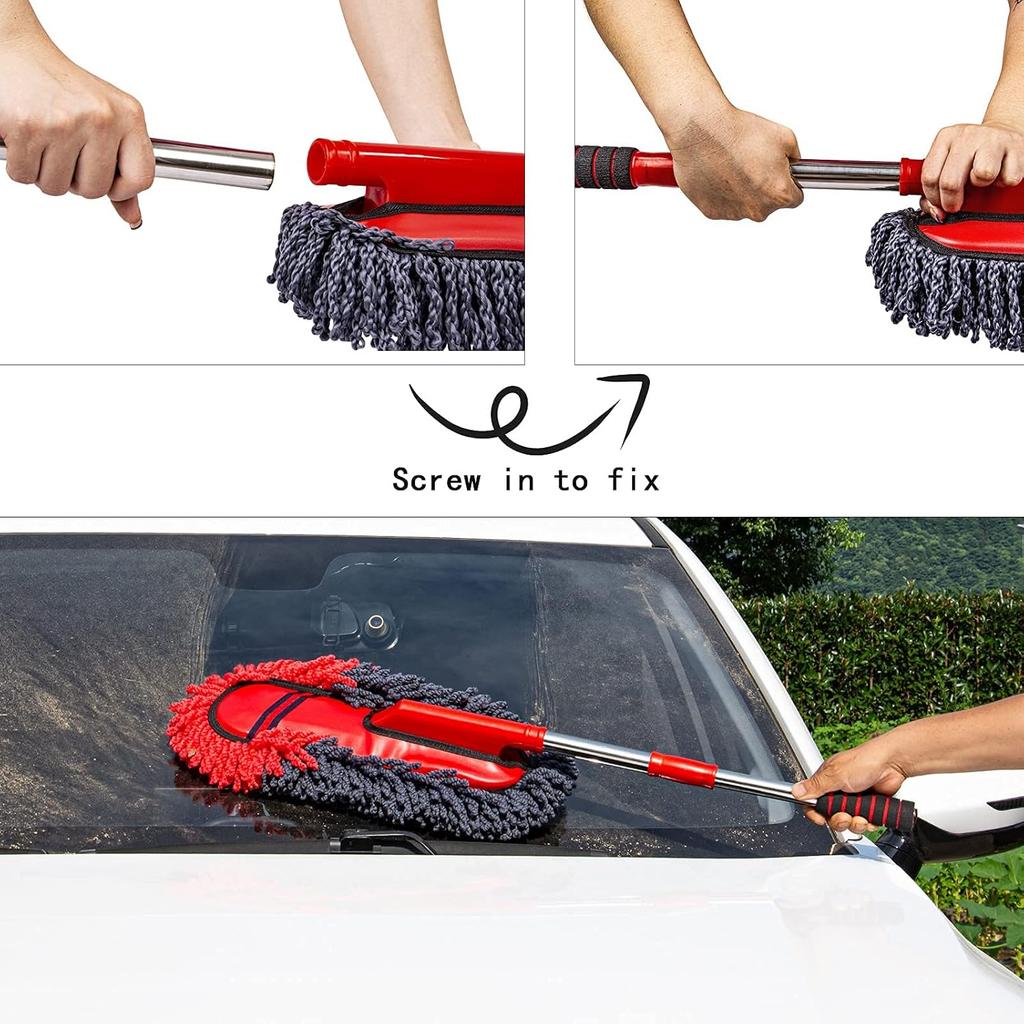 Screw in to fix