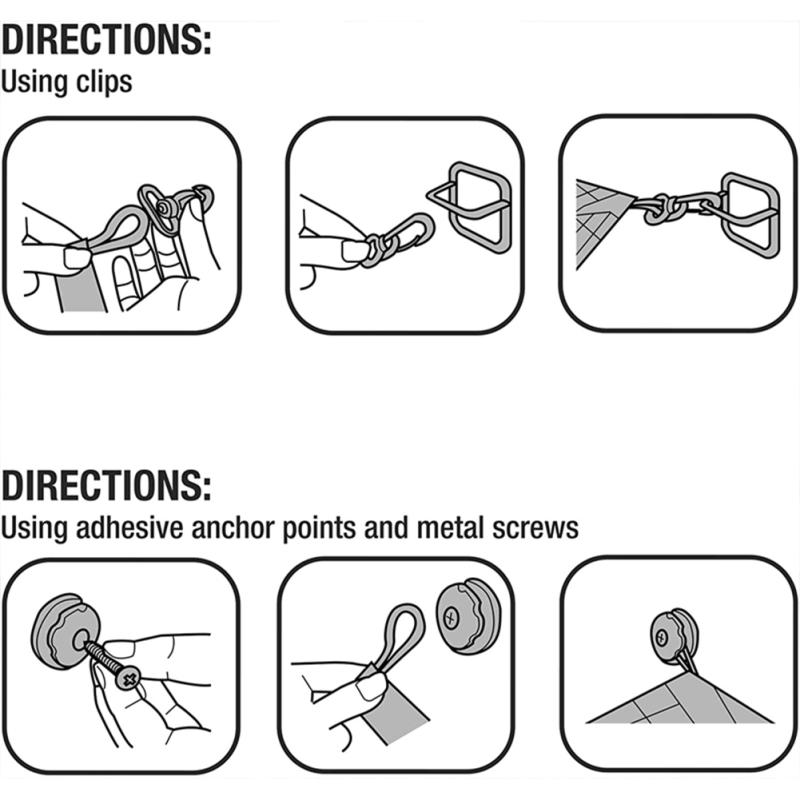 DIRECTIONS:
Using clips

DIRECTIONS:
Using adhesive anchor points and metal screws