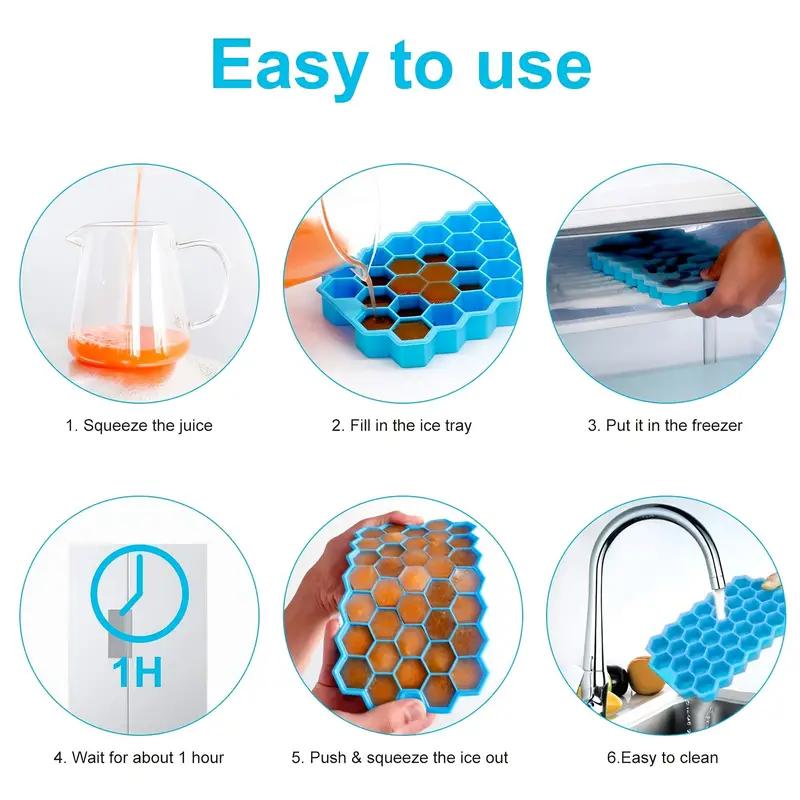 Easy to use

1. Squeeze the juice

2. Fill in the ice tray

3. Put it in the freezer

1H

4. Wait for about 1 hour

5. Push & squeeze the ice out

6.Easy to clean